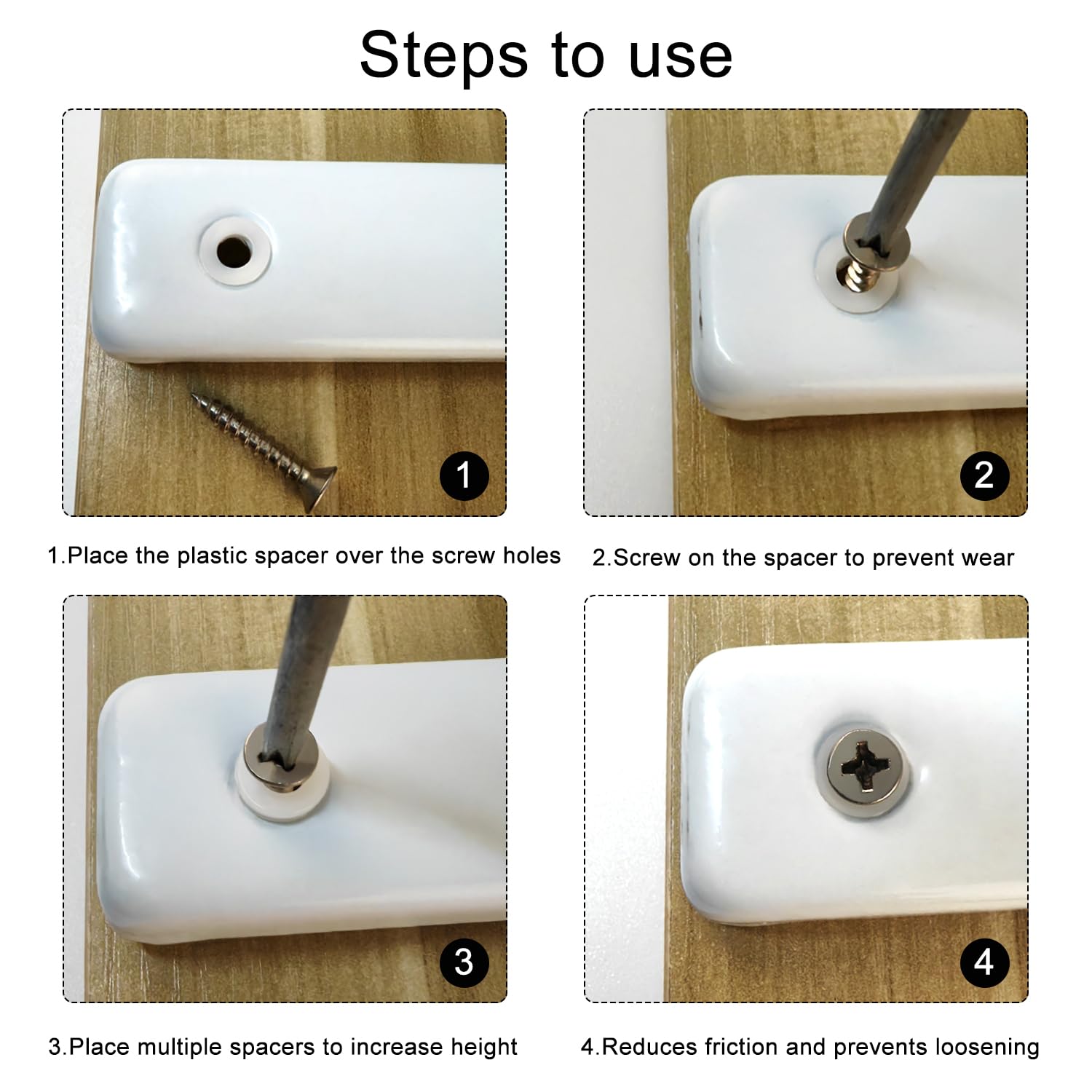 Steps to use

1

1.Place the plastic spacer over the screw holes

2

2.Screw on the spacer to prevent wear

3

3.Place multiple spacers to increase height

4

4.Reduces friction and prevents loosening