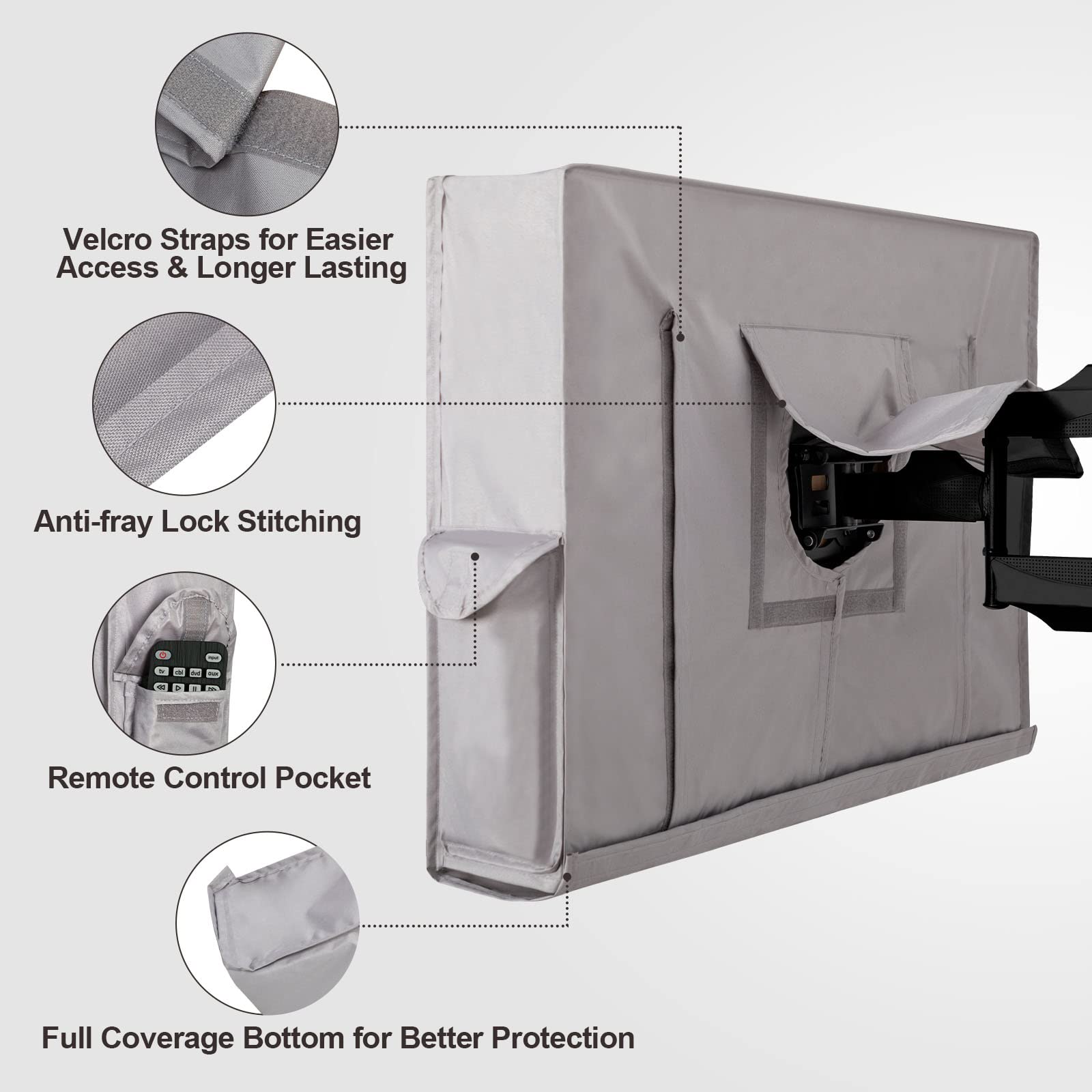 Velcro Straps for Easier Access & Longer Lasting

Anti-fray Lock Stitching

input
tv cbl dvd aux

Remote Control Pocket

Full Coverage Bottom for Better Protection