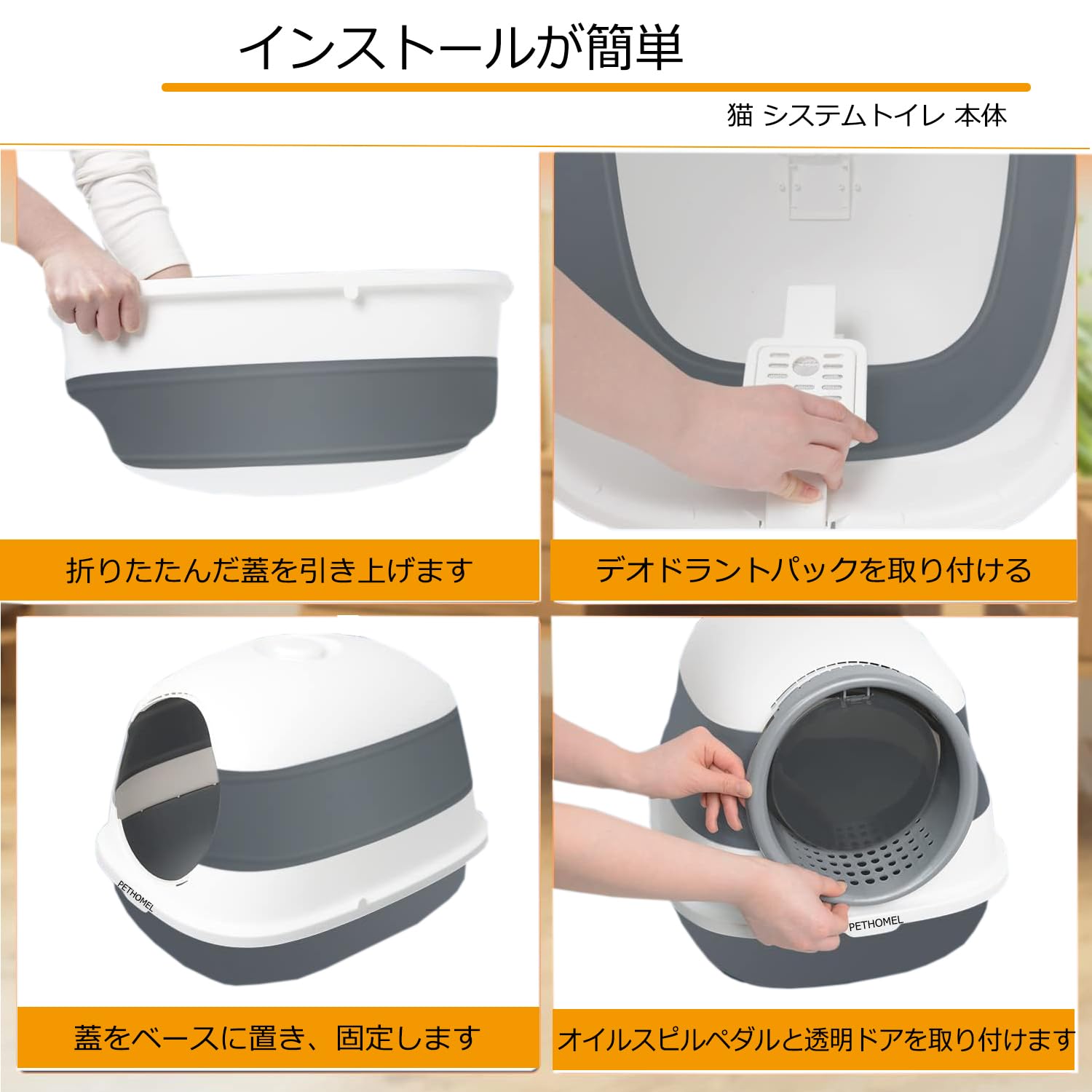 インストールが簡単

猫 システムトイレ 本体

折りたたんだ蓋を引き上げます

デオドラントパックを取り付ける

PETHOMEL

蓋をベースに置き、固定します

PETHOMEL

オイルスピルペダルと透明ドアを取り付けます