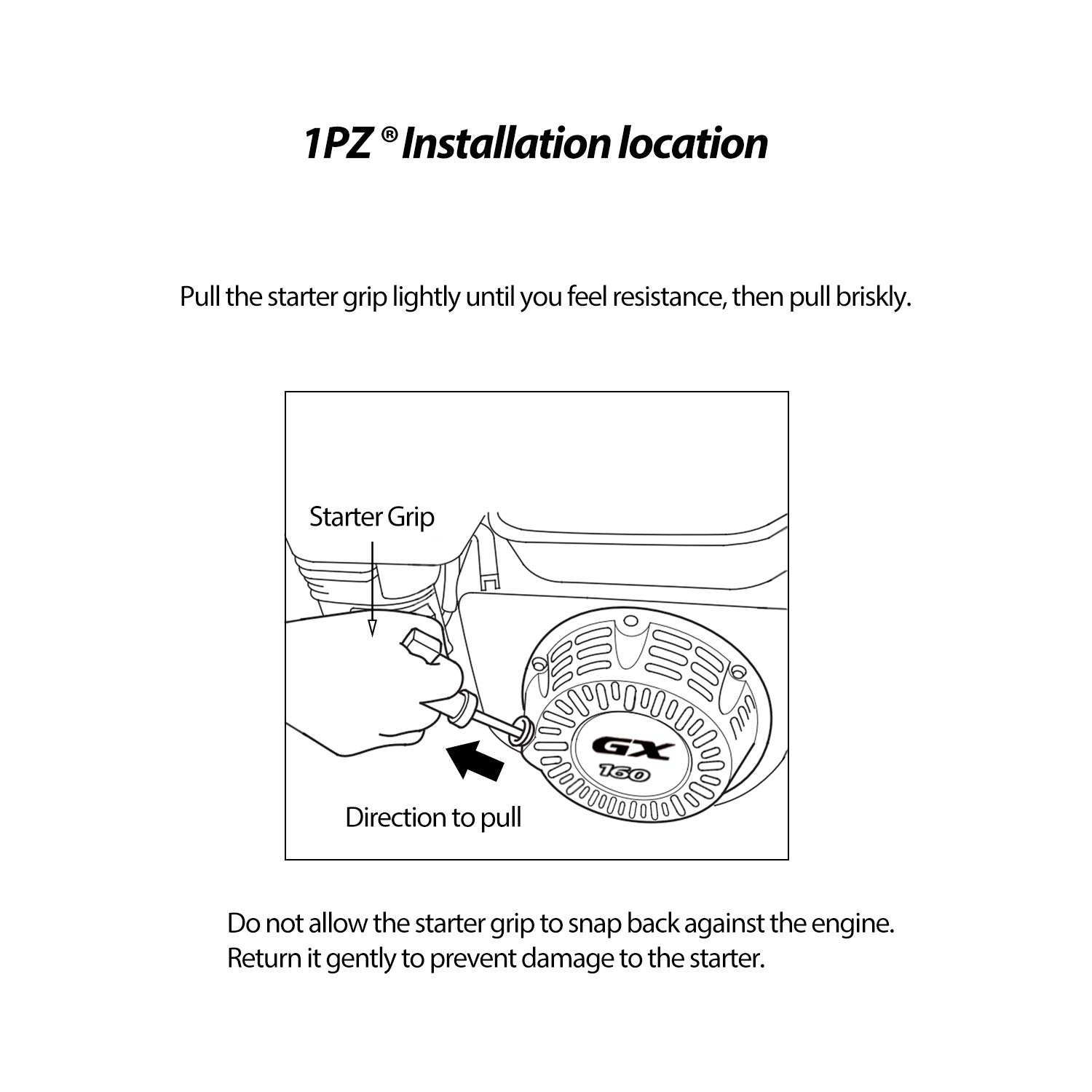 1PZ ® Installation location

Pull the starter grip lightly until you feel resistance, then pull briskly.

Starter Grip

GX
160

Direction to pull

Do not allow the starter grip to snap back against the engine.
Return it gently to prevent damage to the starter.