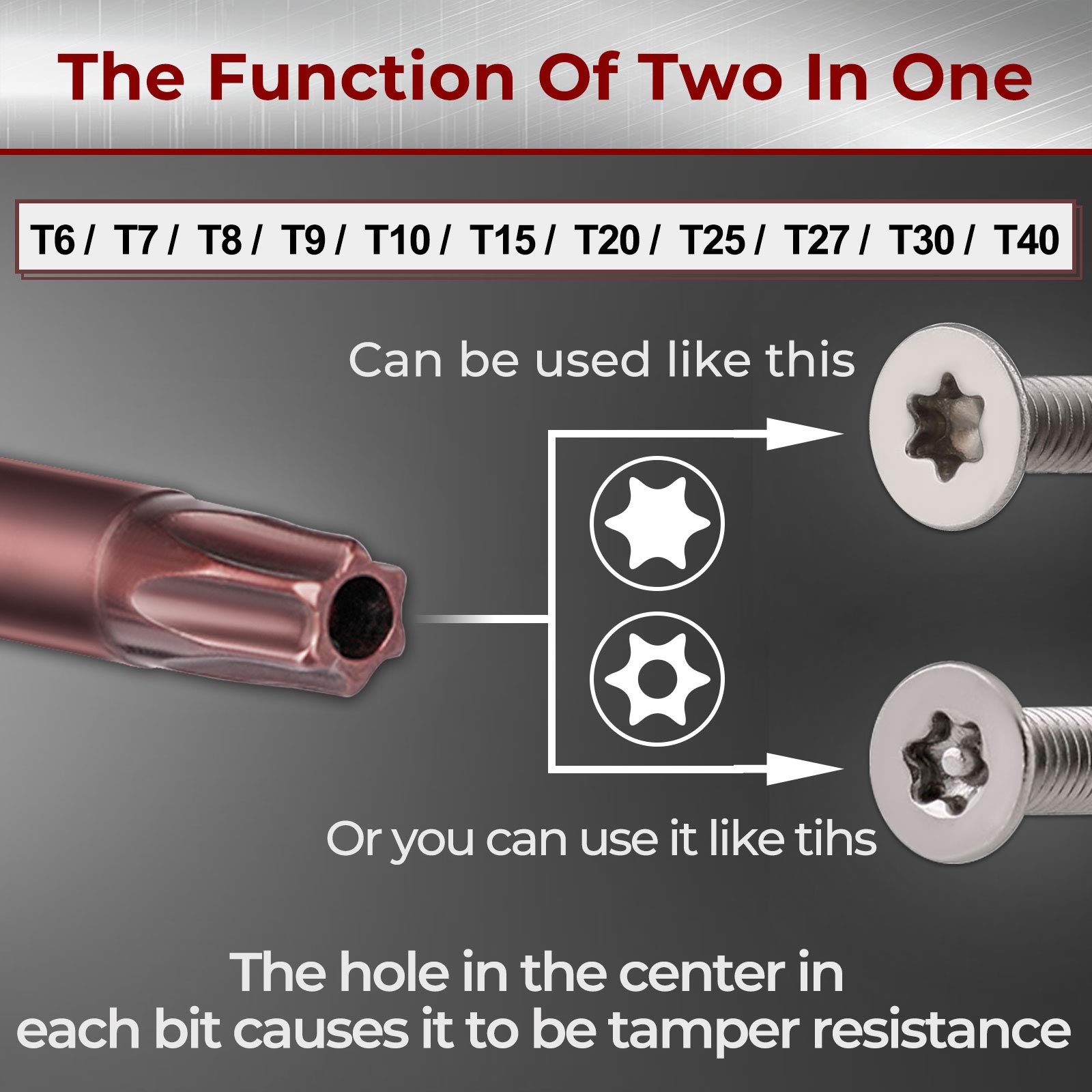 The Function Of Two In One

T6 / T7 / T8 / T9 / T10 / T15 / T20 / T25 / T27 / T30 / T40

Can be used like this

Or you can use it like tihs

The hole in the center in each bit causes it to be tamper resistance