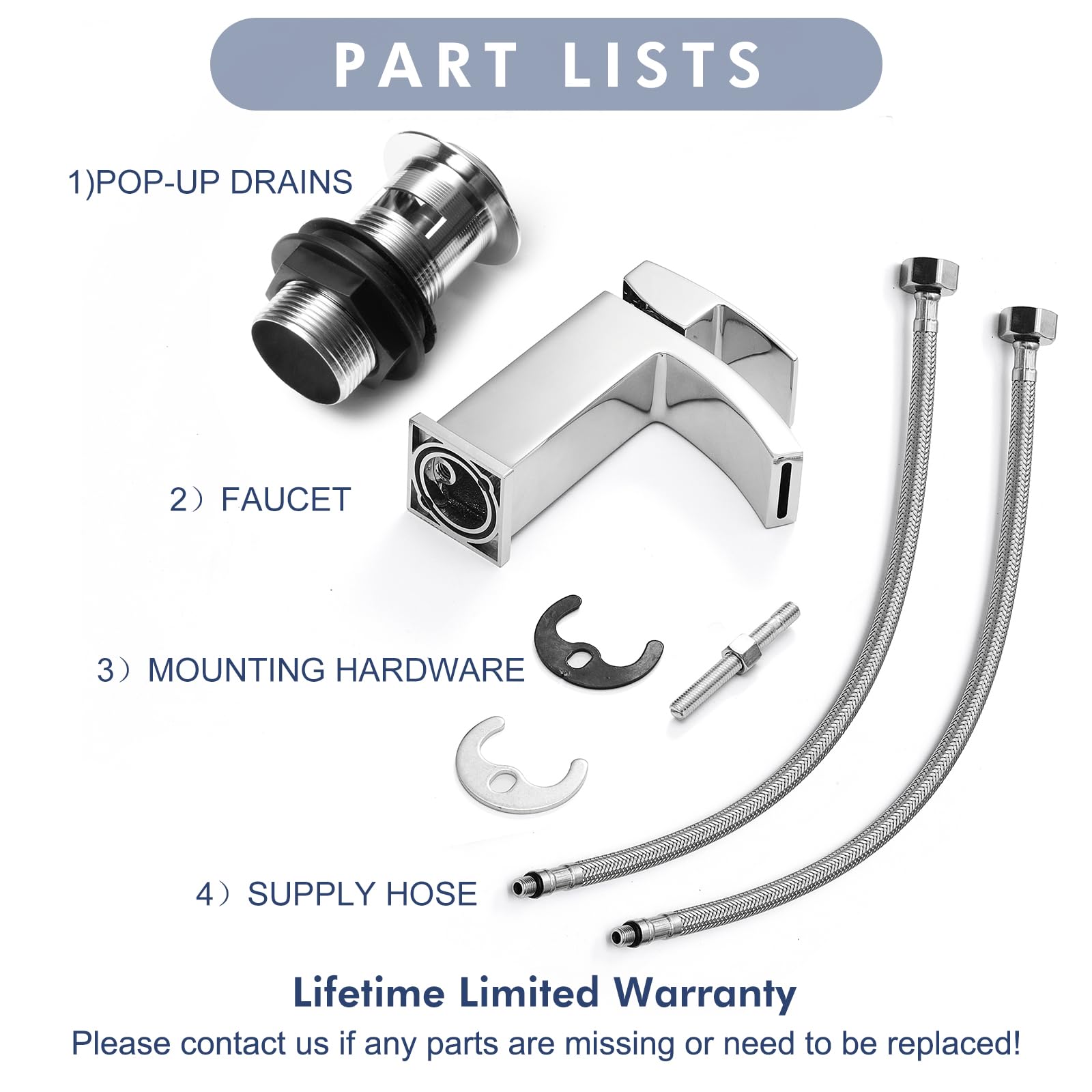 PART LISTS

1)POP-UP DRAINS

2）FAUCET

3）MOUNTING HARDWARE

4）SUPPLY HOSE

Lifetime Limited Warranty

Please contact us if any parts are missing or need to be replaced!