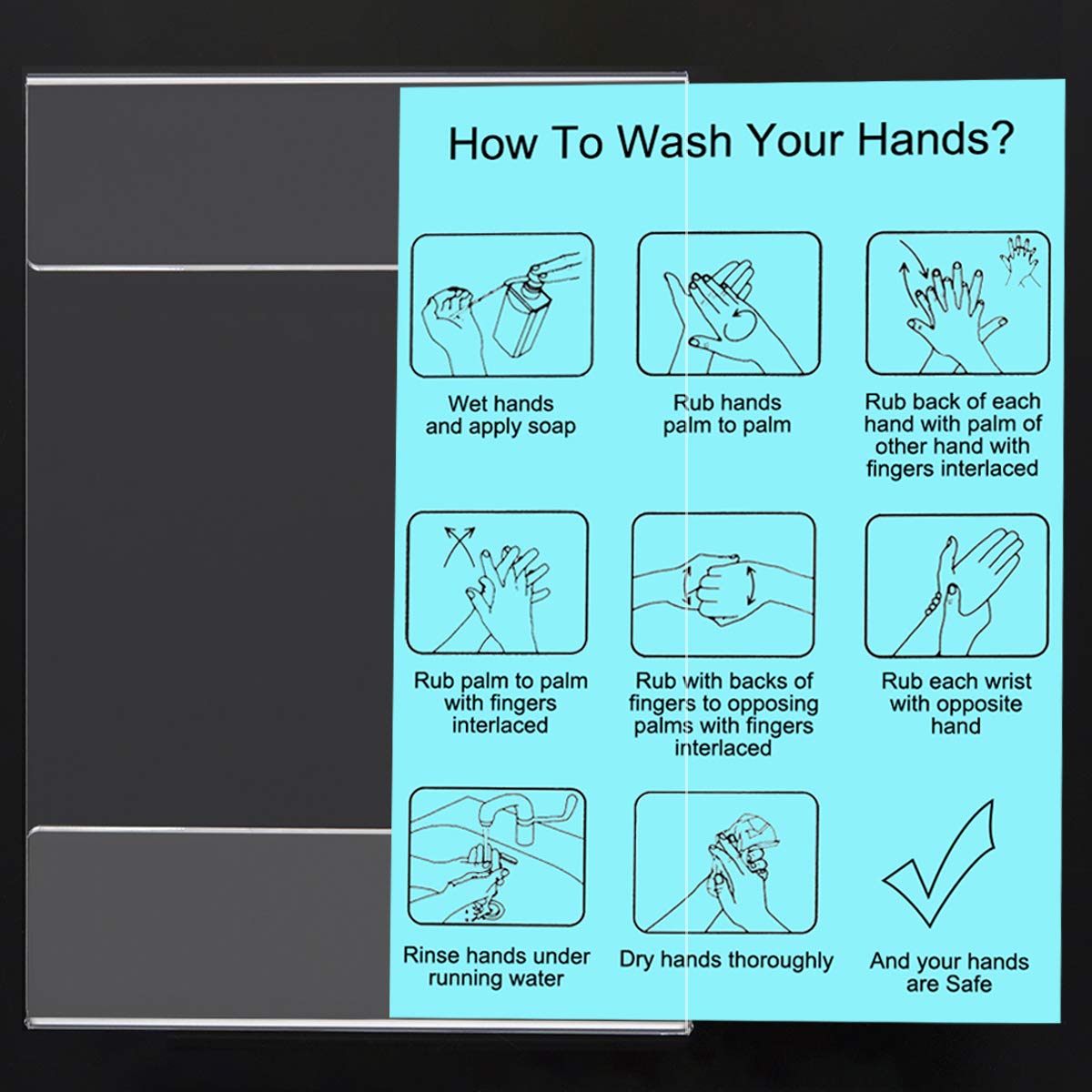 How To Wash Your Hands?

Wet hands and apply soap

Rub hands palm to palm

Rub back of each hand with palm of other hand with fingers interlaced

Rub palm to palm with fingers interlaced

Rub with backs of fingers to opposing palms with fingers interlaced

Rub each wrist with opposite hand

Rinse hands under running water

Dry hands thoroughly

And your hands are Safe