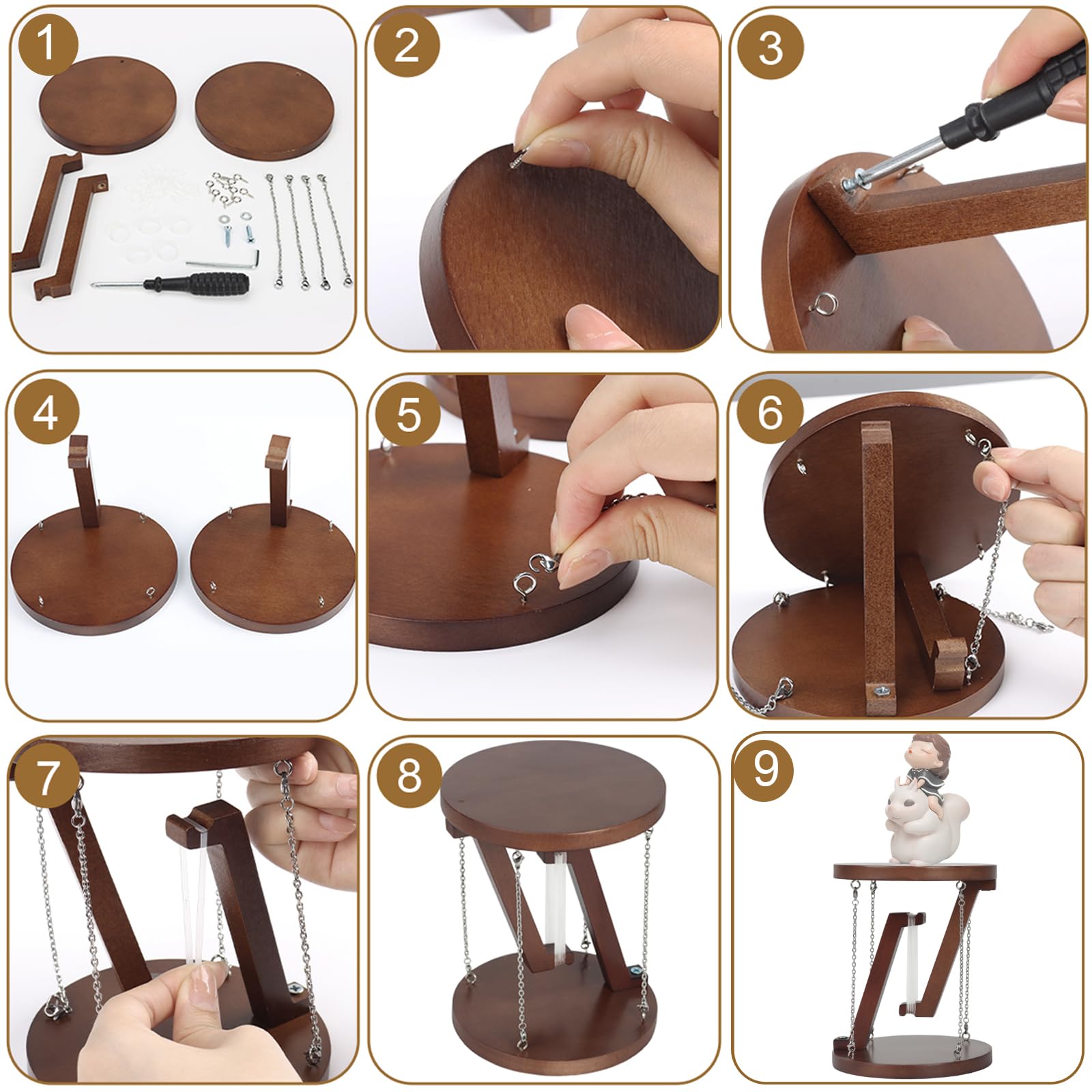 1

2

3

4

5

6

7

8

9