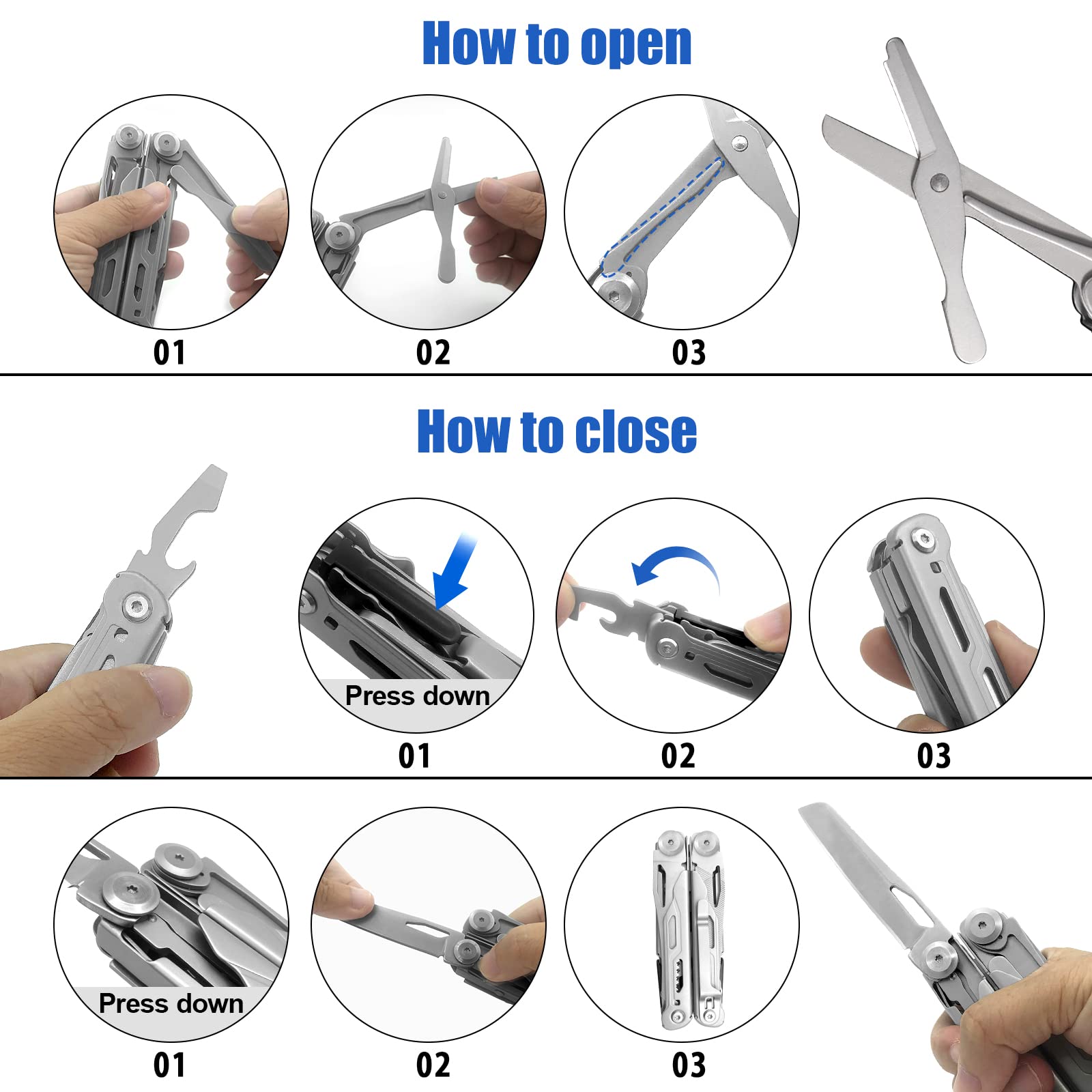 How to open

01

02

03

How to close

Press down

01

02

03

Press down

01

02

03