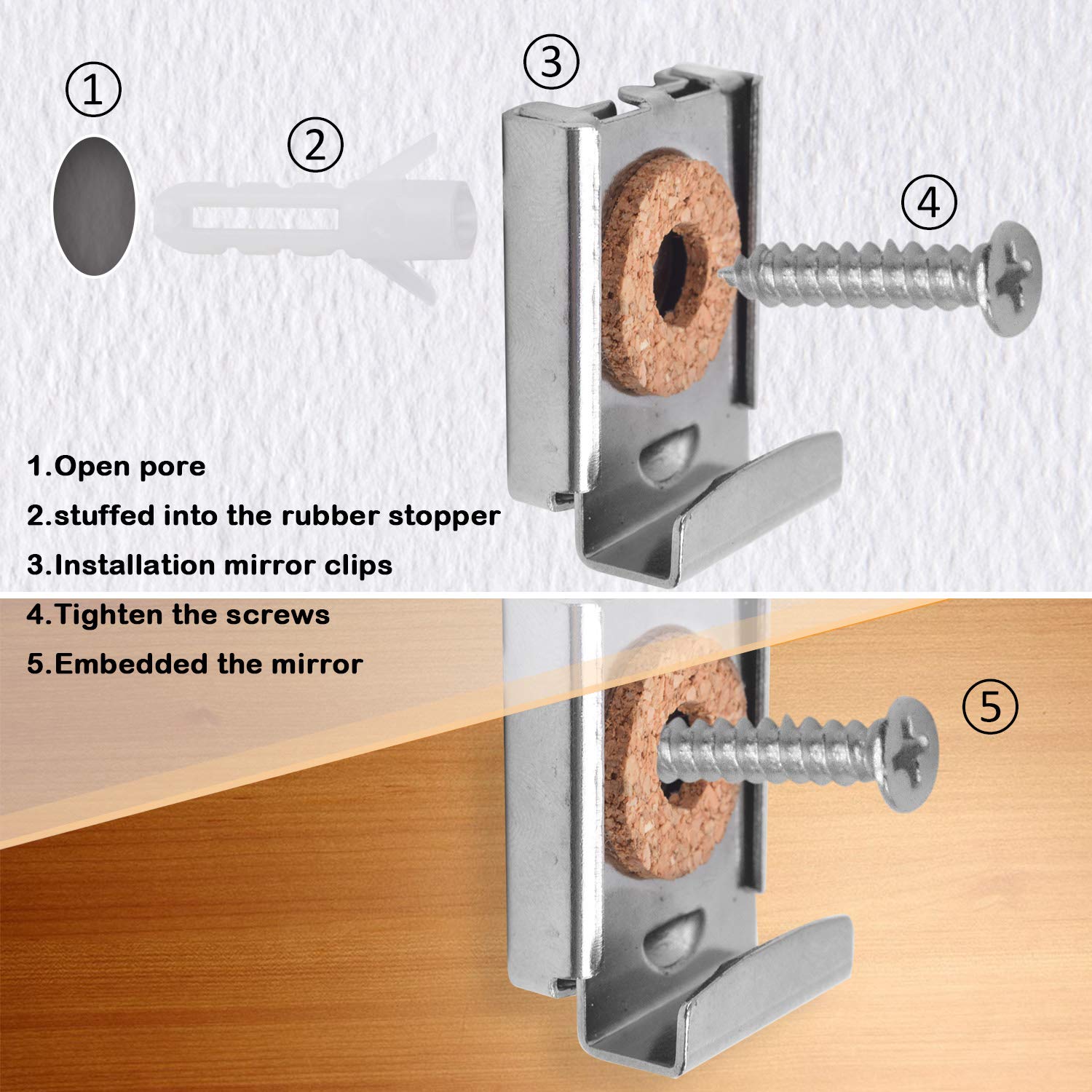 ①

②

③

④

1.Open pore

2.stuffed into the rubber stopper

3.Installation mirror clips

4.Tighten the screws

5.Embedded the mirror

⑤