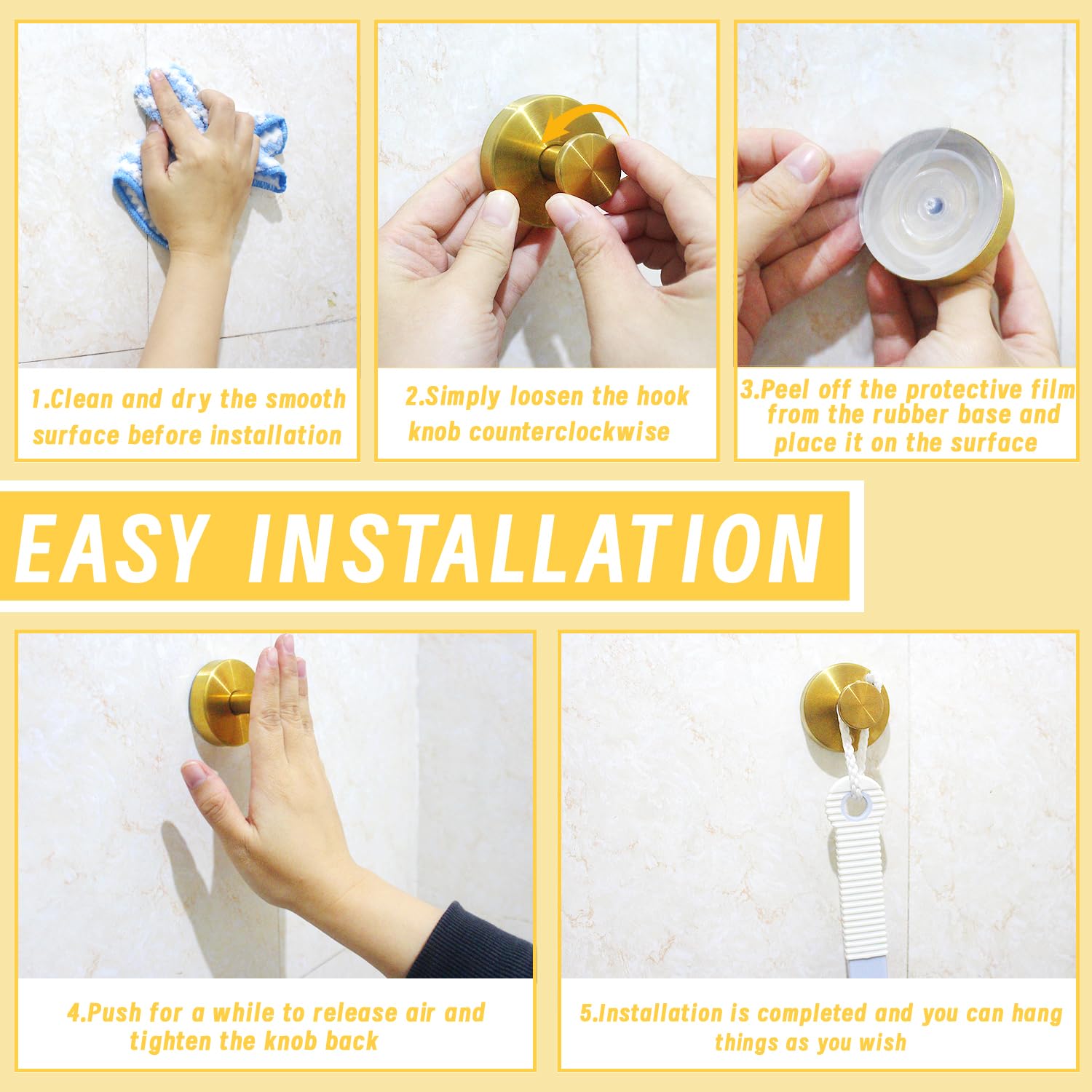 1.Clean and dry the smooth surface before installation

2.Simply loosen the hook knob counterclockwise

3.Peel off the protective film from the rubber base and place it on the surface

EASY INSTALLATION

4.Push for a while to release air and tighten the knob back

5.Installation is completed and you can hang things as you wish