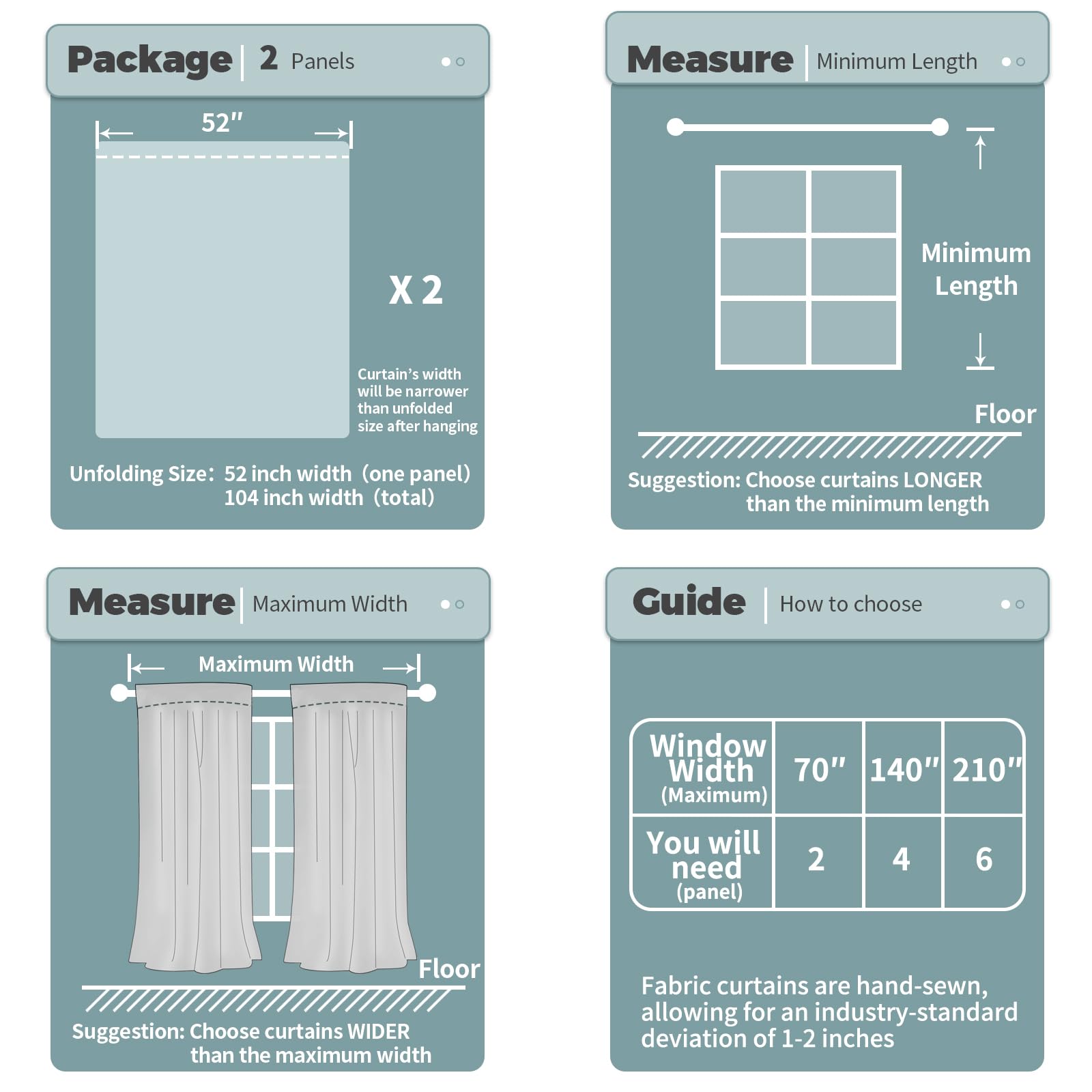 Package | 2 Panels

52″

X 2

Curtain's width will be narrower than unfolded size after hanging

Unfolding Size: 52 inch width (one panel)
104 inch width (total)

Measure | Minimum Length

Minimum Length

Floor

Suggestion: Choose curtains LONGER than the minimum length

Measure | Maximum Width

Maximum Width

Floor

Suggestion: Choose curtains WIDER than the maximum width

Guide | How to choose

| Window Width (Maximum) | 70″ | 140″ | 210″ |
|---|---|---|---|
| You will need (panel) | 2 | 4 | 6 |

Fabric curtains are hand-sewn, allowing for an industry-standard deviation of 1-2 inches