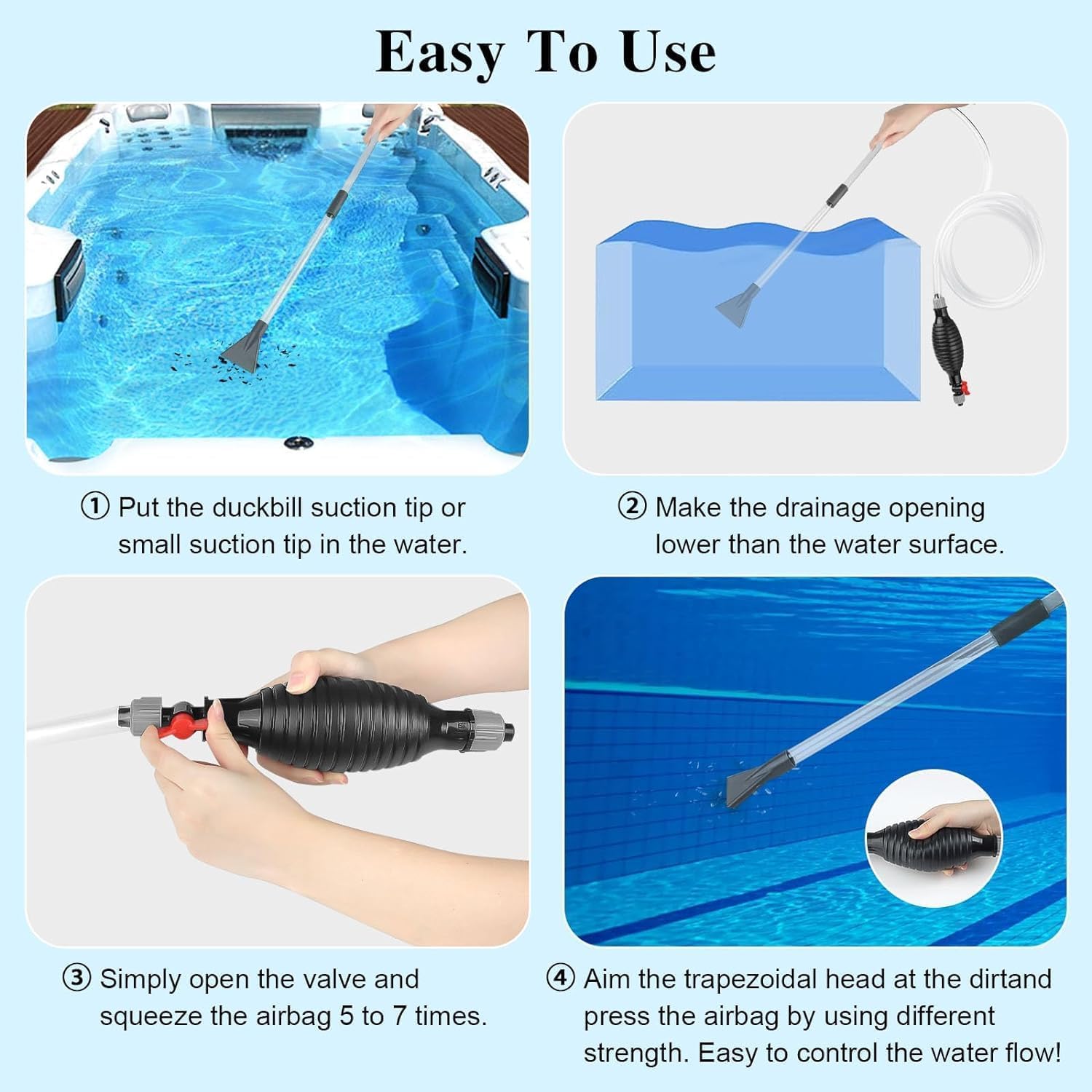 Easy To Use

① Put the duckbill suction tip or small suction tip in the water.

② Make the drainage opening lower than the water surface.

③ Simply open the valve and squeeze the airbag 5 to 7 times.

④ Aim the trapezoidal head at the dirtand press the airbag by using different strength. Easy to control the water flow!