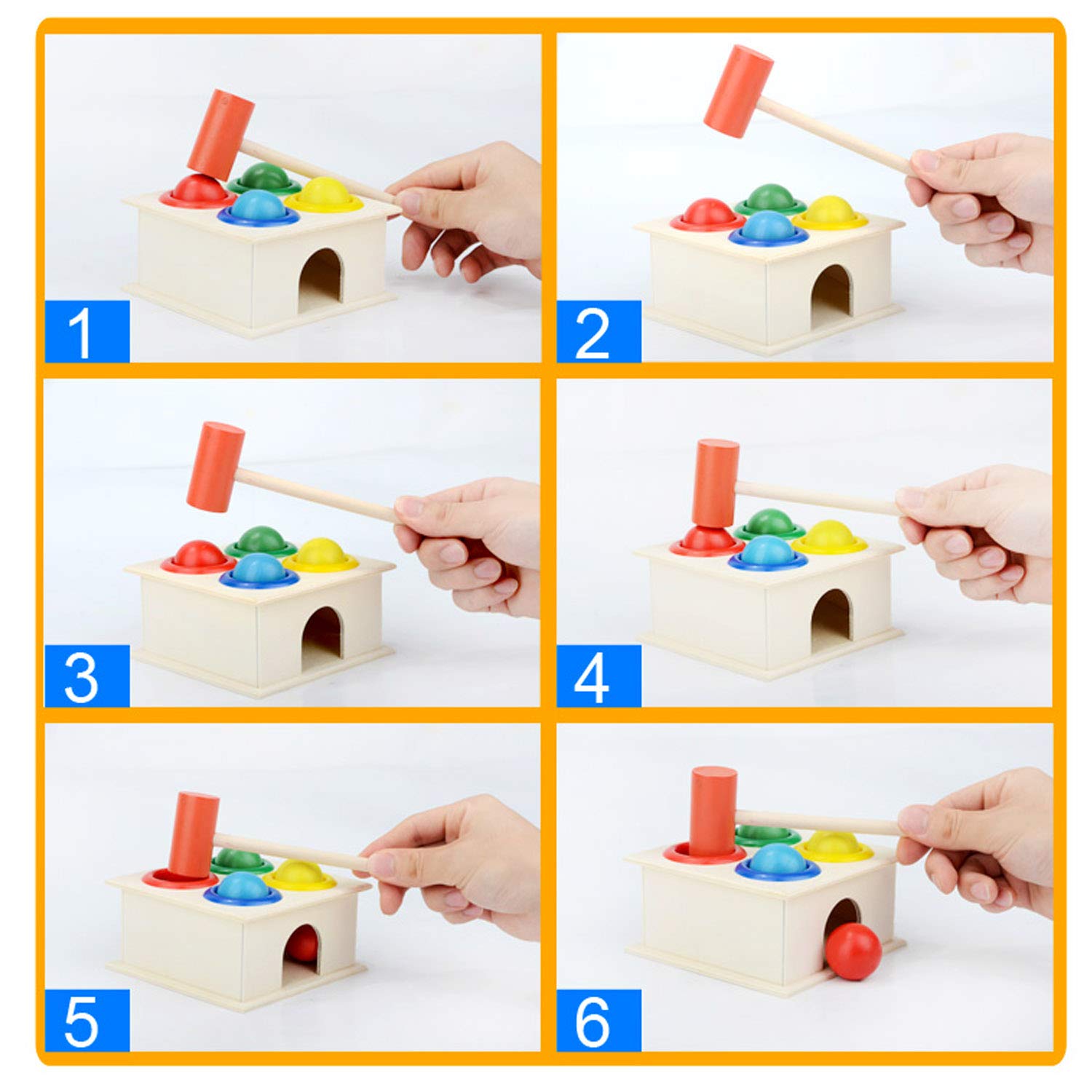 1

2

3

4

5

6