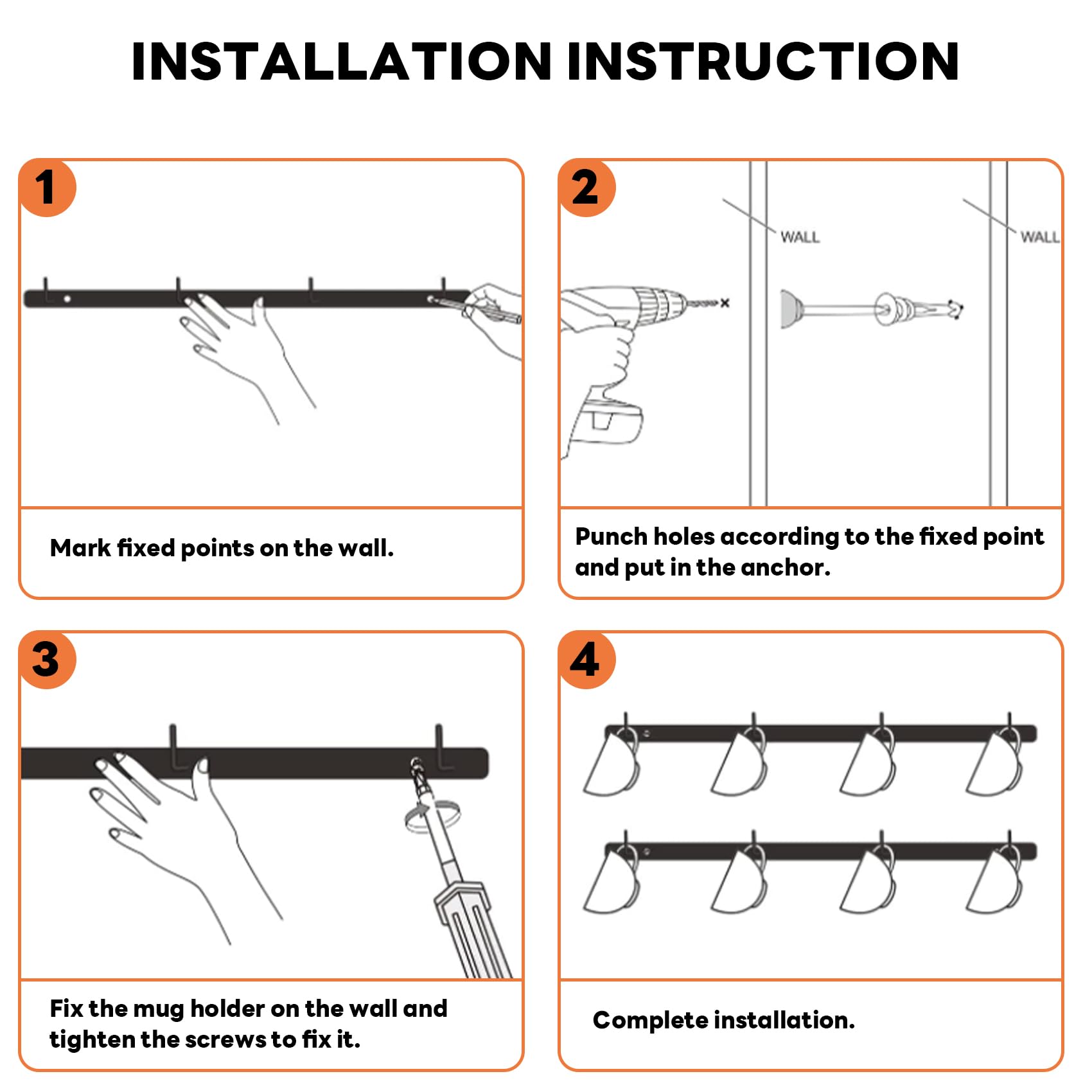 INSTALLATION INSTRUCTION

1

Mark fixed points on the wall.

2

WALL

WALL

Punch holes according to the fixed point and put in the anchor.

3

Fix the mug holder on the wall and tighten the screws to fix it.

4

Complete installation.