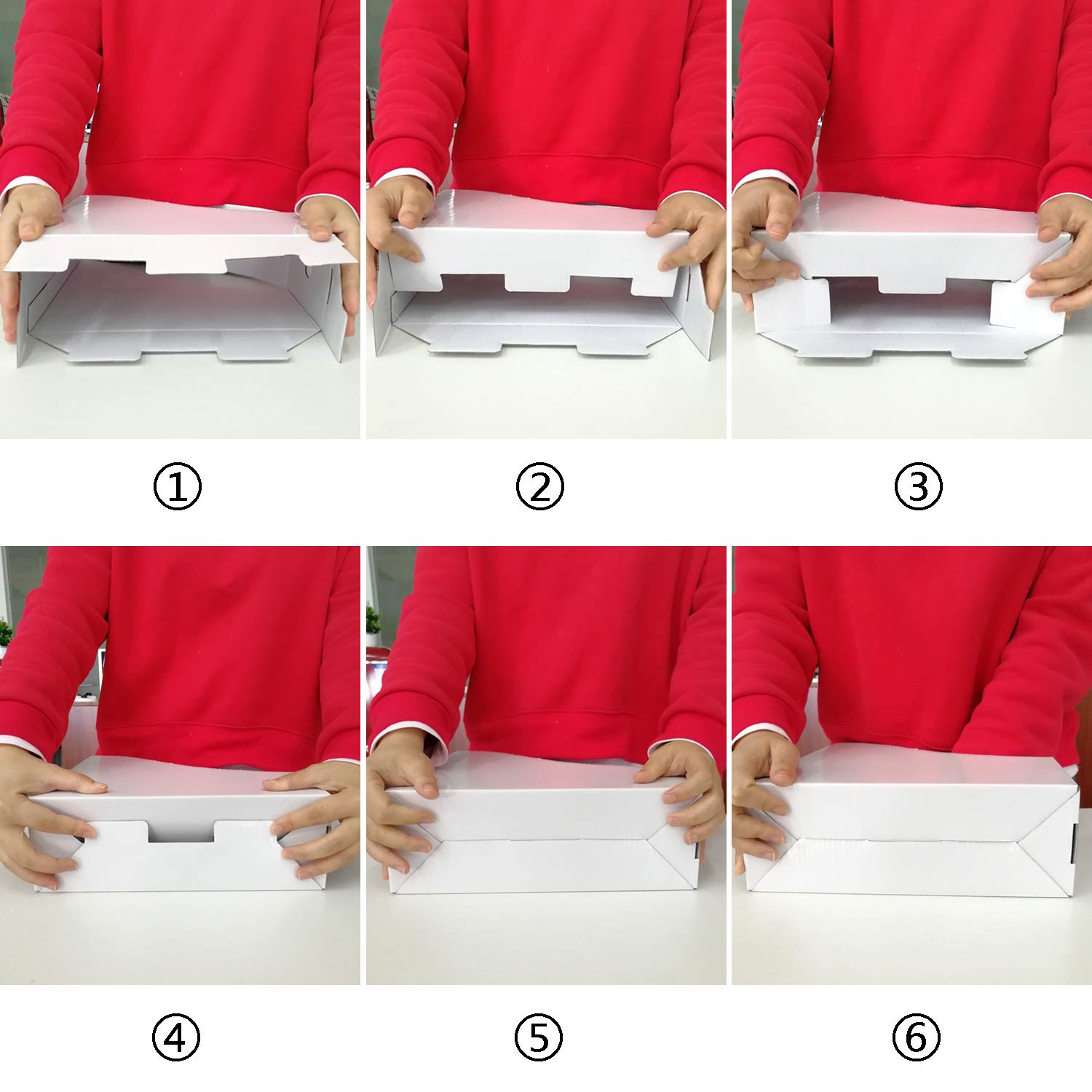 ①

②

③

④

⑤

⑥