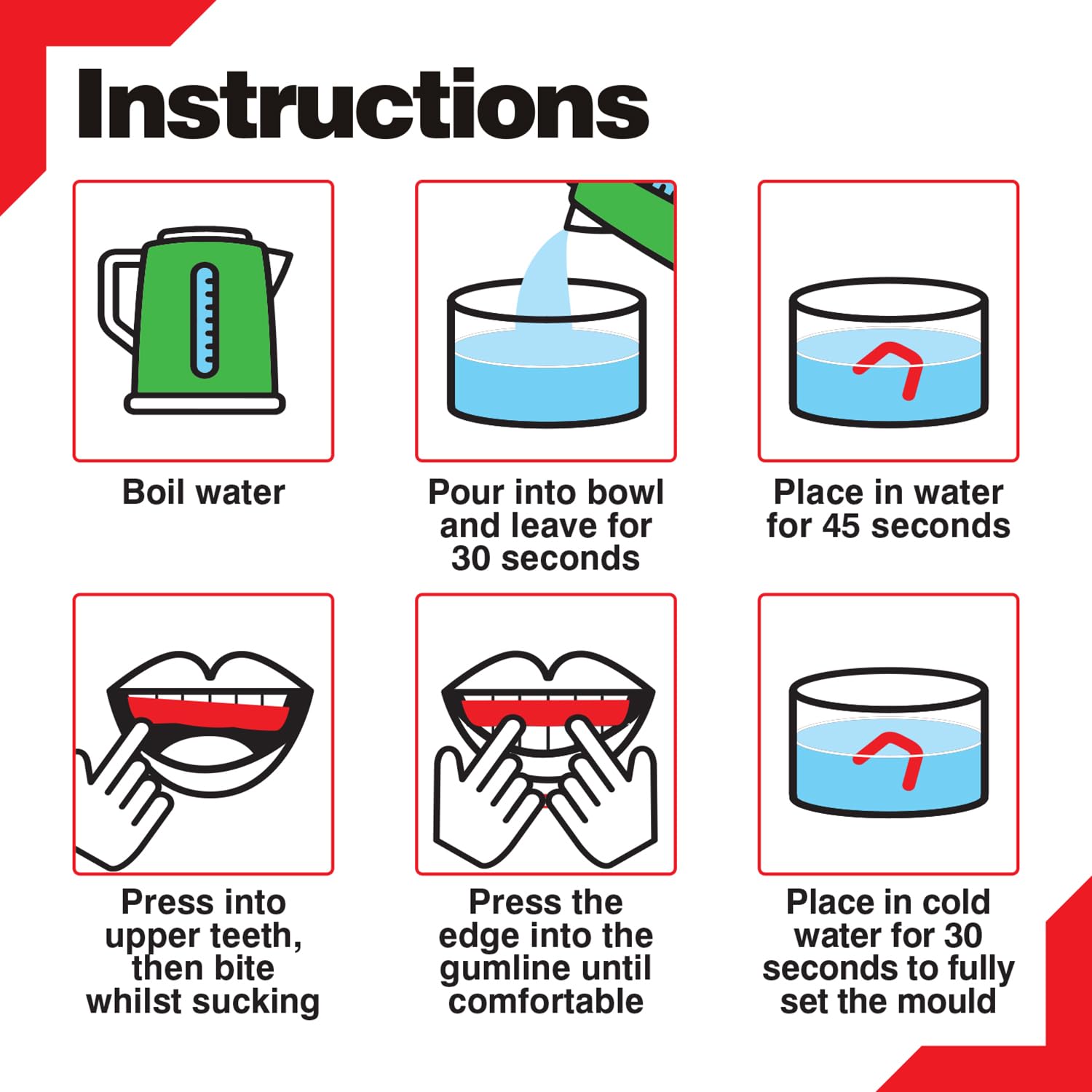 Instructions

Boil water

Pour into bowl and leave for 30 seconds

Place in water for 45 seconds

Press into upper teeth, then bite whilst sucking

Press the edge into the gumline until comfortable

Place in cold water for 30 seconds to fully set the mould