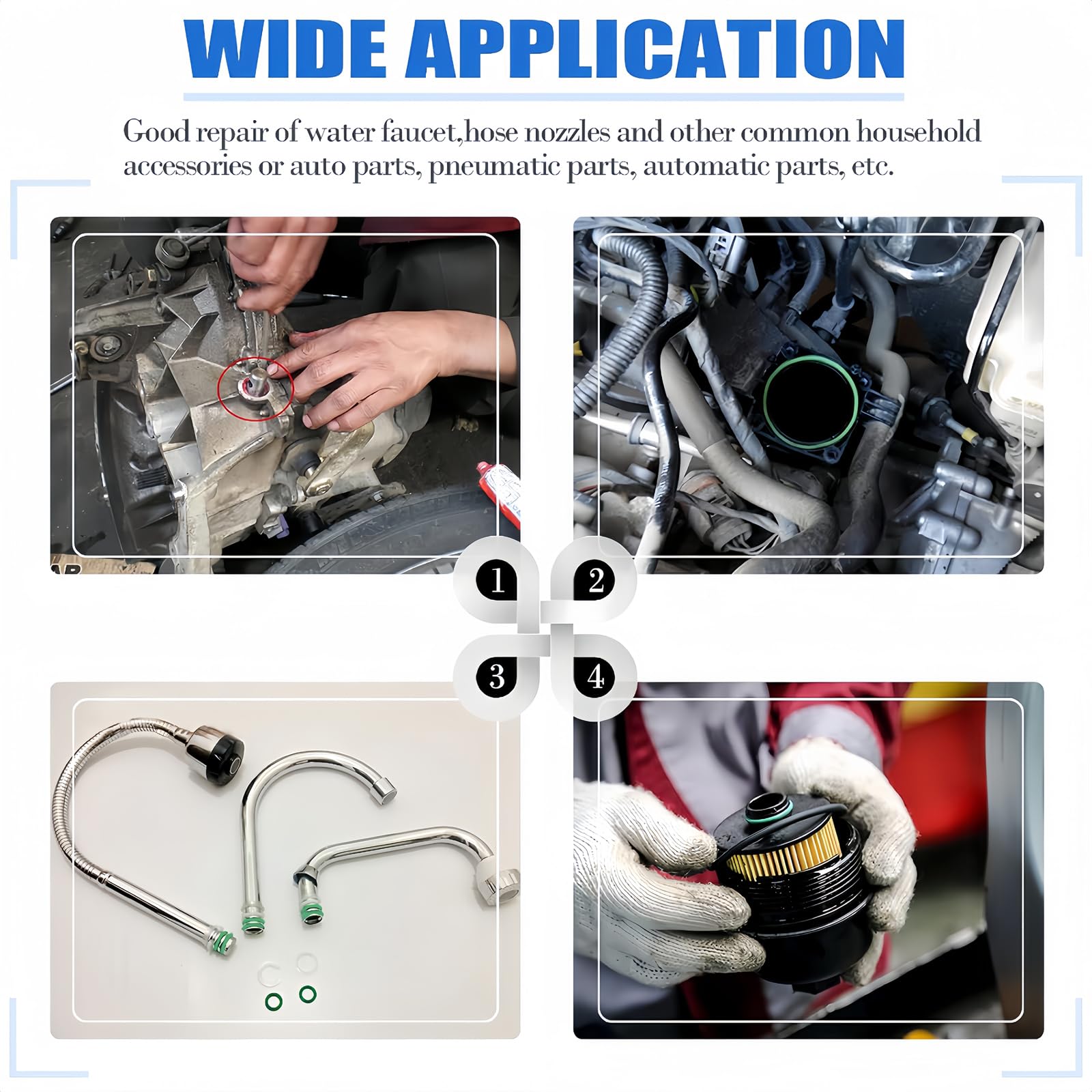 WIDE APPLICATION

Good repair of water faucet,hose nozzles and other common household accessories or auto parts, pneumatic parts, automatic parts, etc.

1
2
3
4