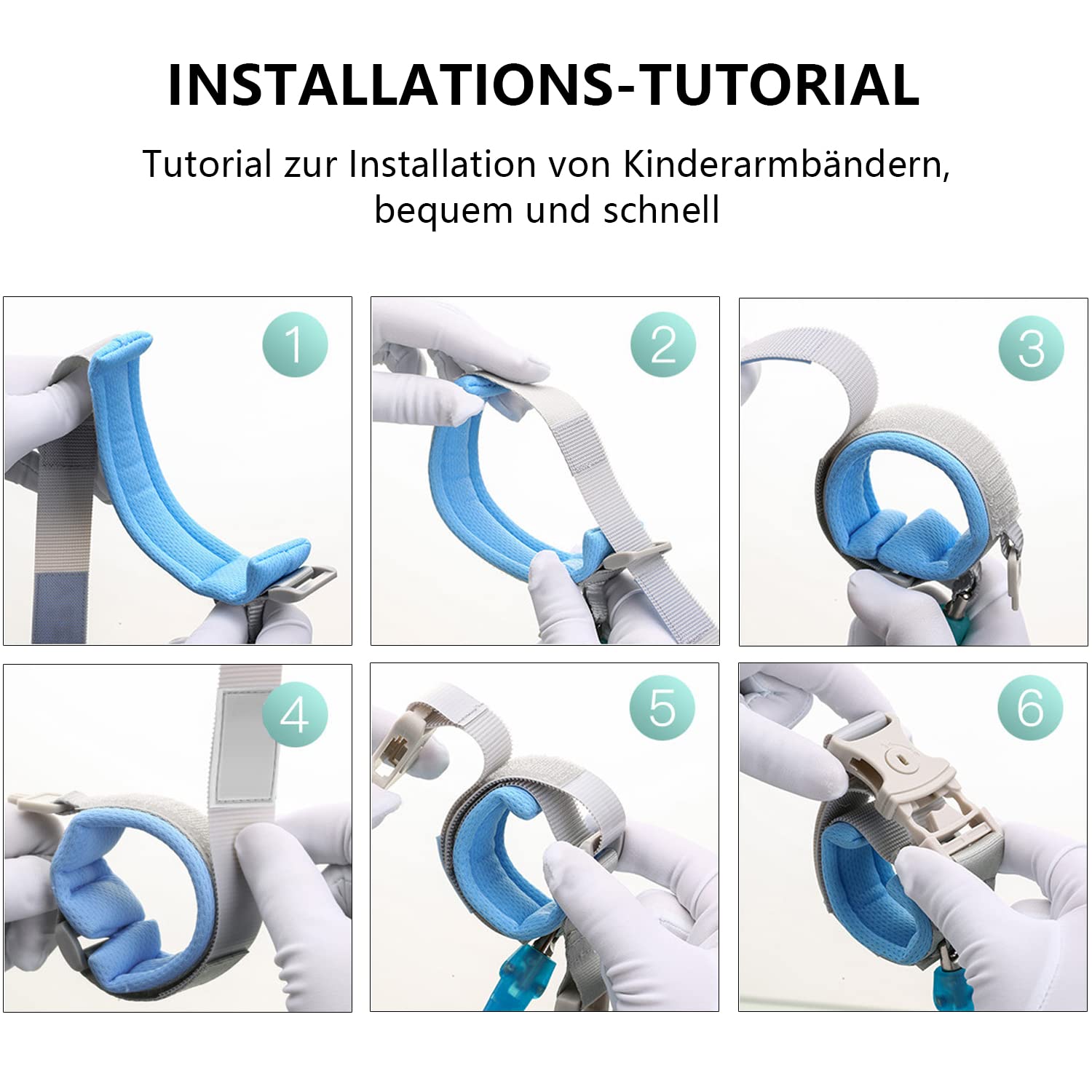 INSTALLATIONS-TUTORIAL

Tutorial zur Installation von Kinderarmbändern, bequem und schnell

1

2

3

4

5

6