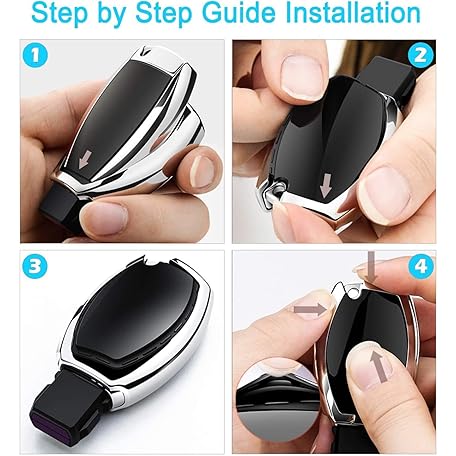 Step by Step Guide Installation

1

2

3

4