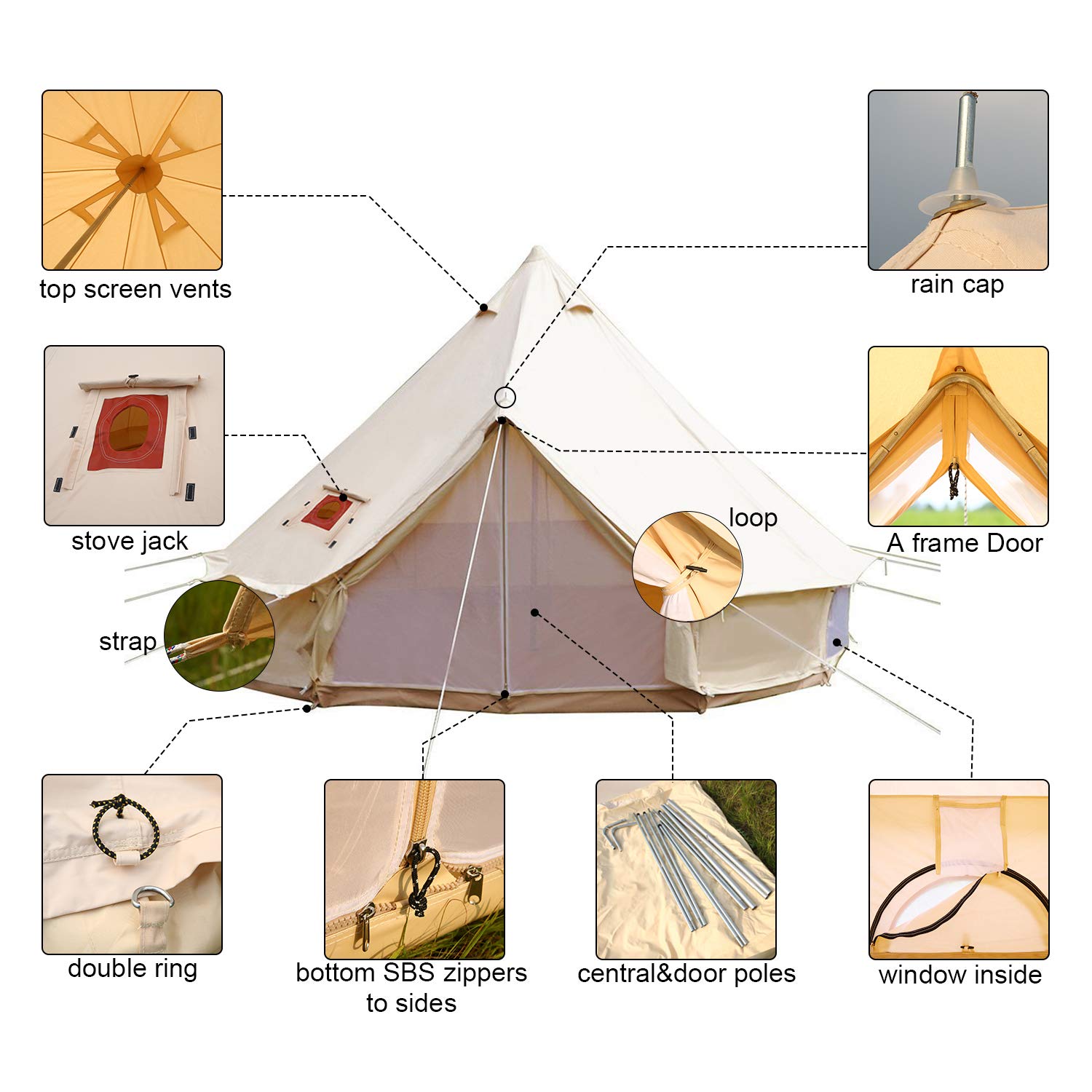 top screen vents

rain cap

stove jack

A frame Door

loop

strap

double ring

bottom SBS zippers to sides

central&door poles

window inside