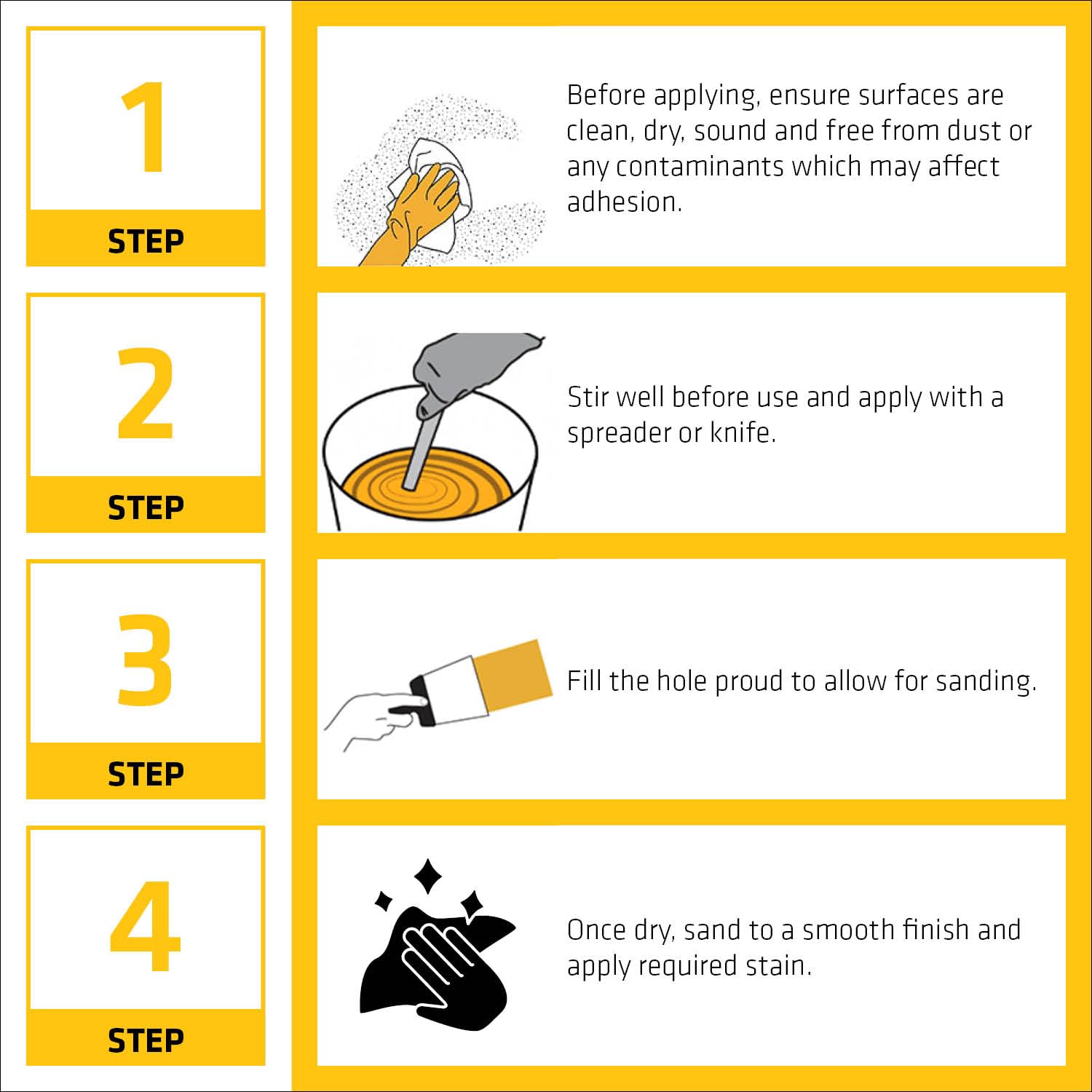 1

STEP

Before applying, ensure surfaces are clean, dry, sound and free from dust or any contaminants which may affect adhesion.

2

STEP

Stir well before use and apply with a spreader or knife.

3

STEP

Fill the hole proud to allow for sanding.

4

STEP

Once dry, sand to a smooth finish and apply required stain.