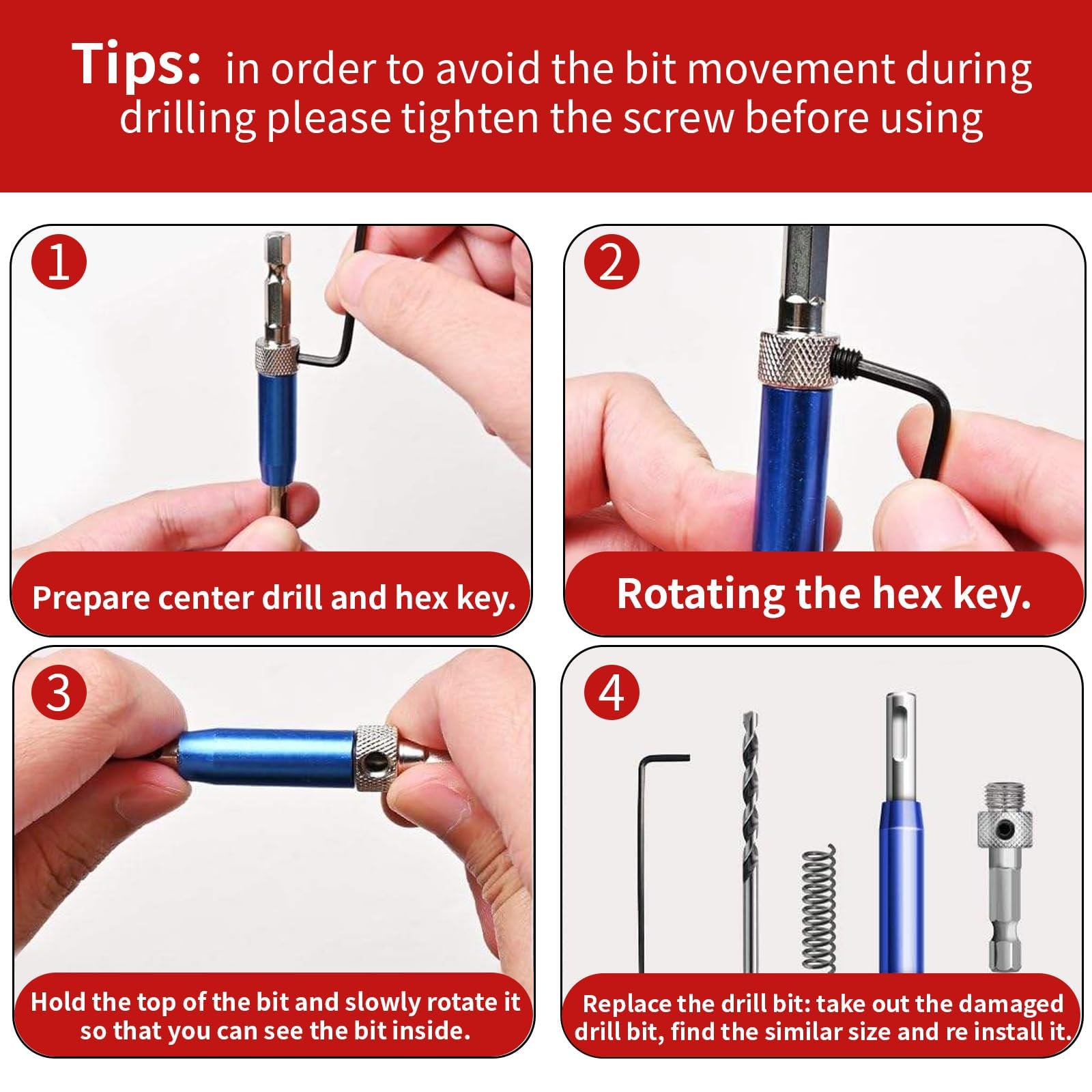 Tips: in order to avoid the bit movement during drilling please tighten the screw before using

1

Prepare center drill and hex key.

2

Rotating the hex key.

3

Hold the top of the bit and slowly rotate it so that you can see the bit inside.

4

Replace the drill bit: take out the damaged drill bit, find the similar size and re install it.