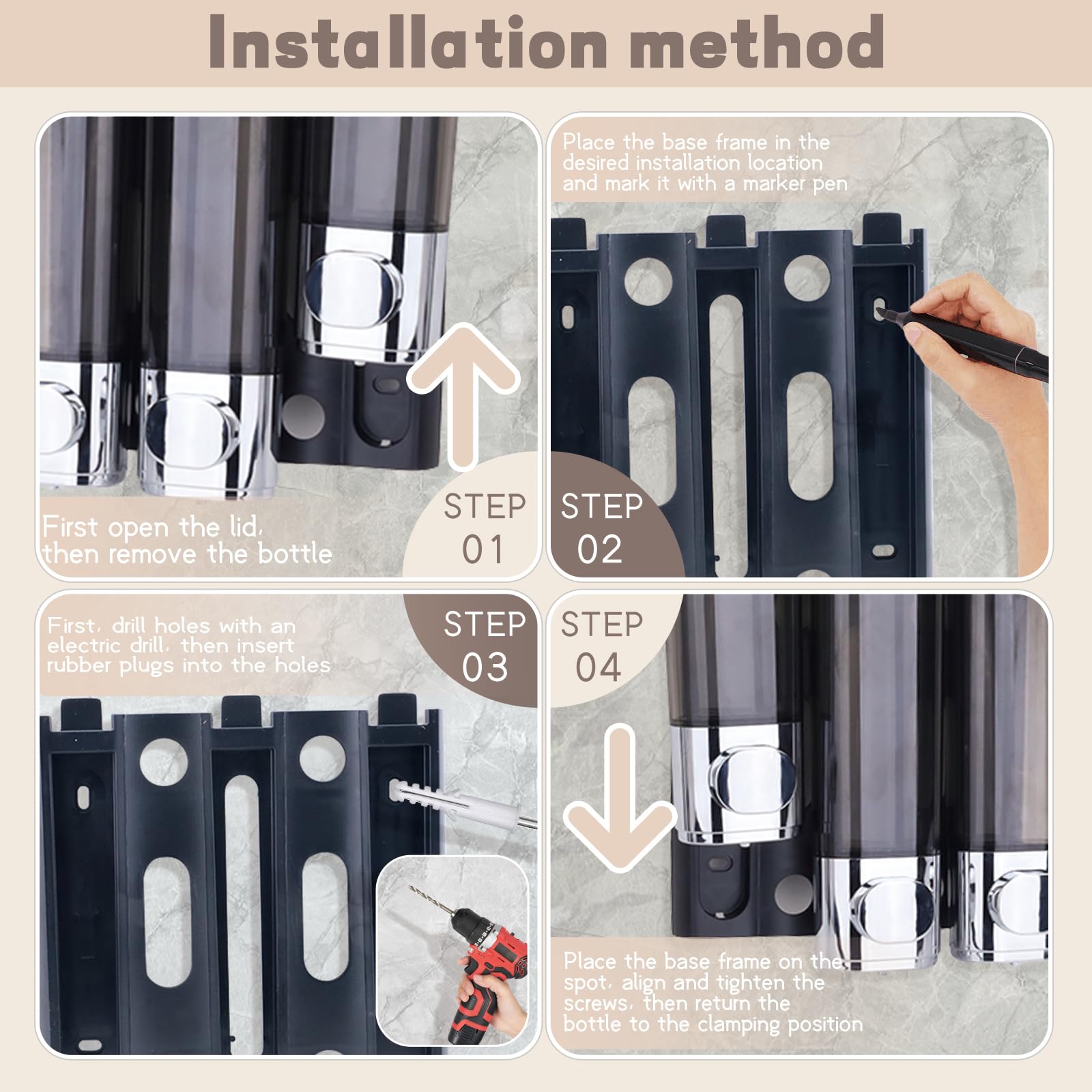 Installation method

First open the lid, then remove the bottle

STEP 01

Place the base frame in the desired installation location and mark it with a marker pen

STEP 02

First, drill holes with an electric drill, then insert rubber plugs into the holes

STEP 03

STEP 04

Place the base frame on the spot, align and tighten the screws, then return the bottle to the clamping position