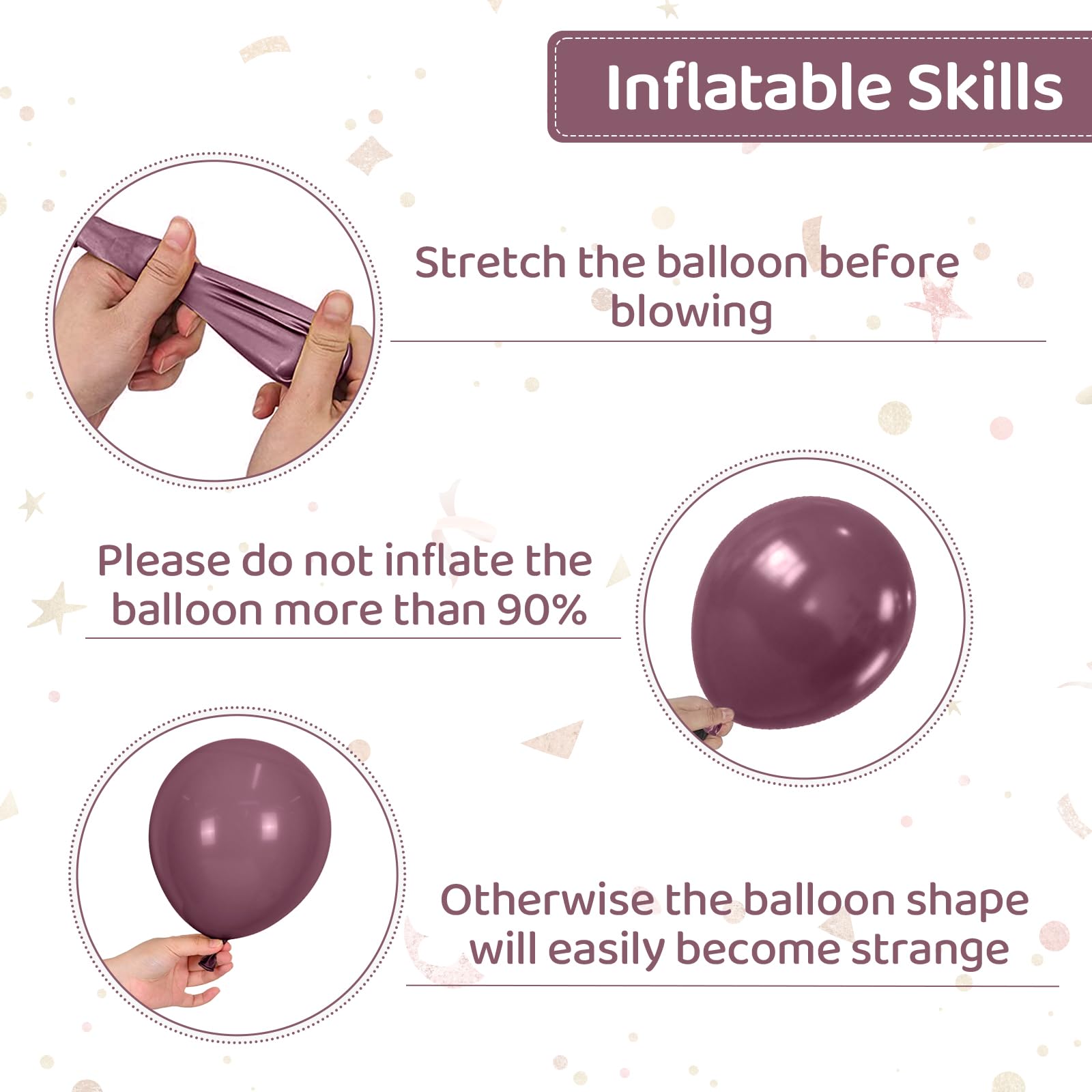 Inflatable Skills

Stretch the balloon before blowing

Please do not inflate the balloon more than 90%

Otherwise the balloon shape will easily become strange