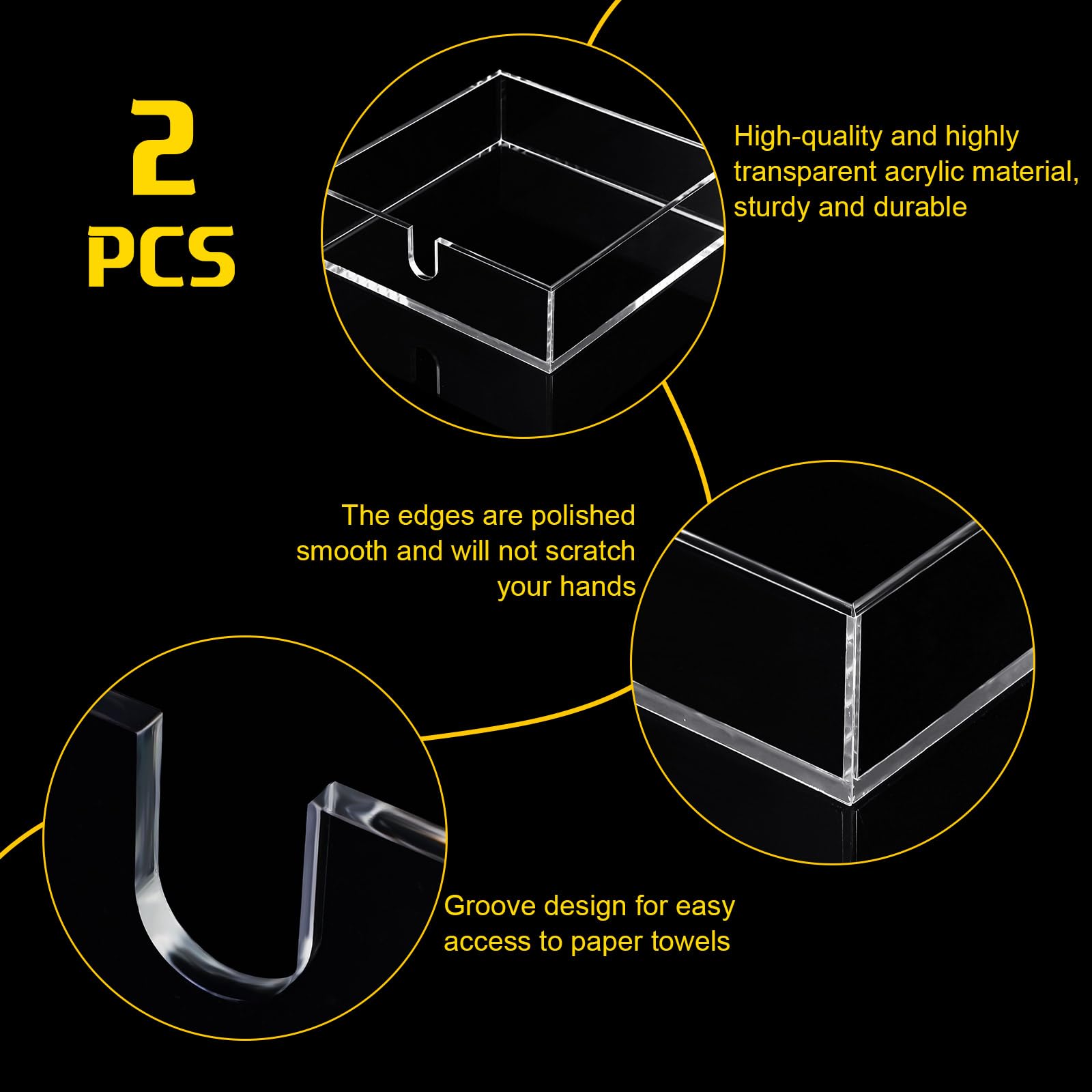 2
PCS

High-quality and highly transparent acrylic material, sturdy and durable

The edges are polished smooth and will not scratch your hands

Groove design for easy access to paper towels