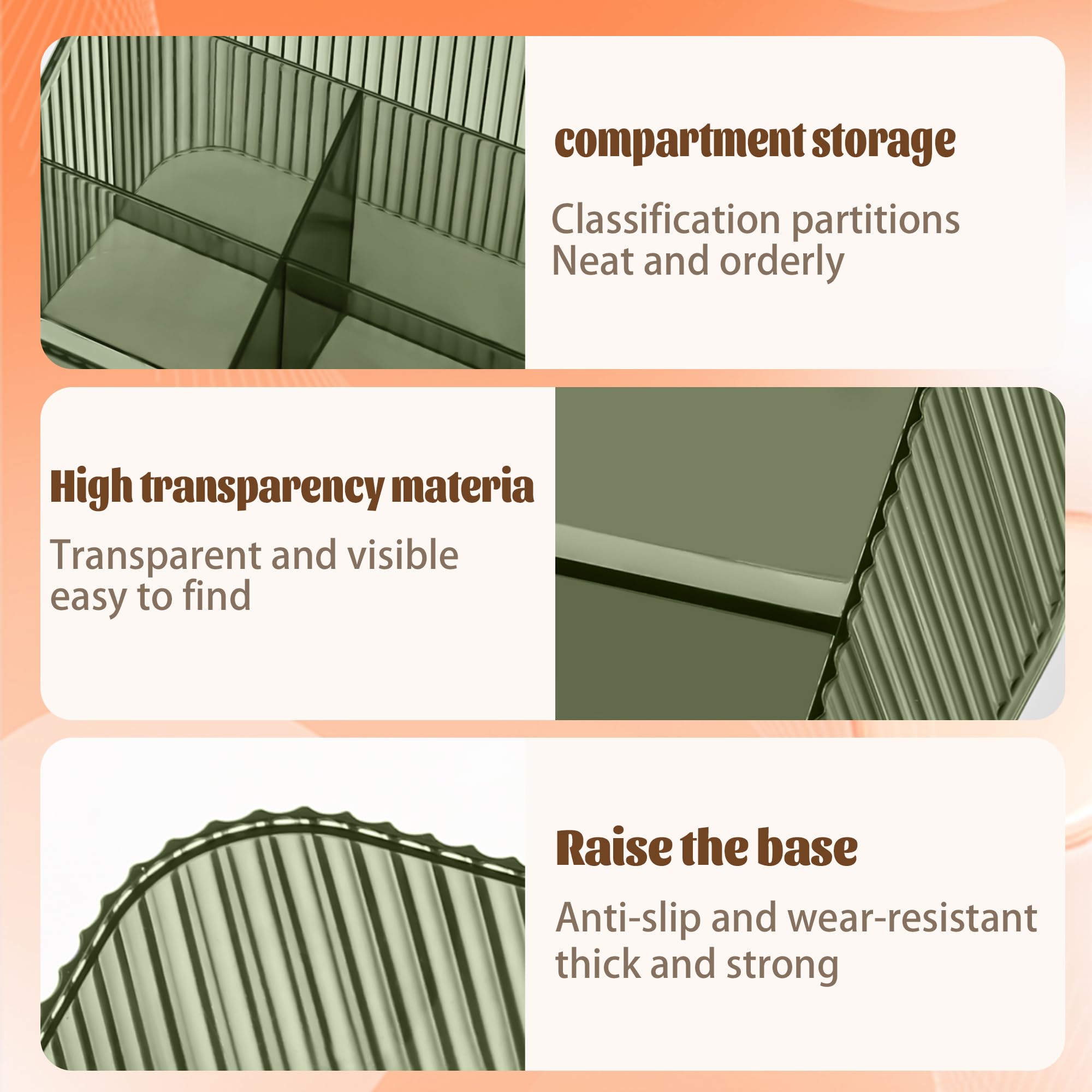 compartment storage

Classification partitions
Neat and orderly

High transparency materia

Transparent and visible
easy to find

Raise the base

Anti-slip and wear-resistant
thick and strong