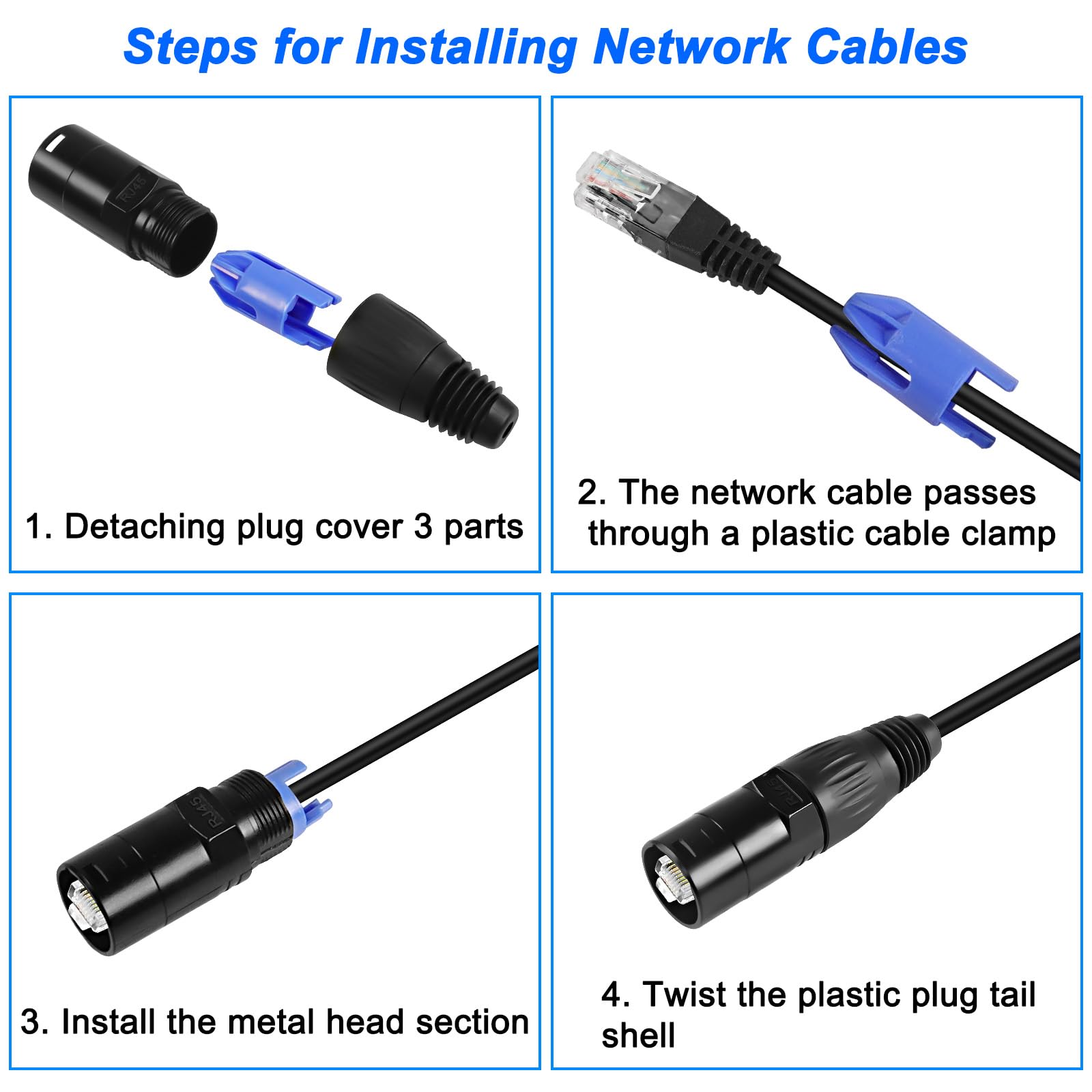 Steps for Installing Network Cables

RJ45

1. Detaching plug cover 3 parts

2. The network cable passes through a plastic cable clamp

RJ45

3. Install the metal head section

RJ45

4. Twist the plastic plug tail shell