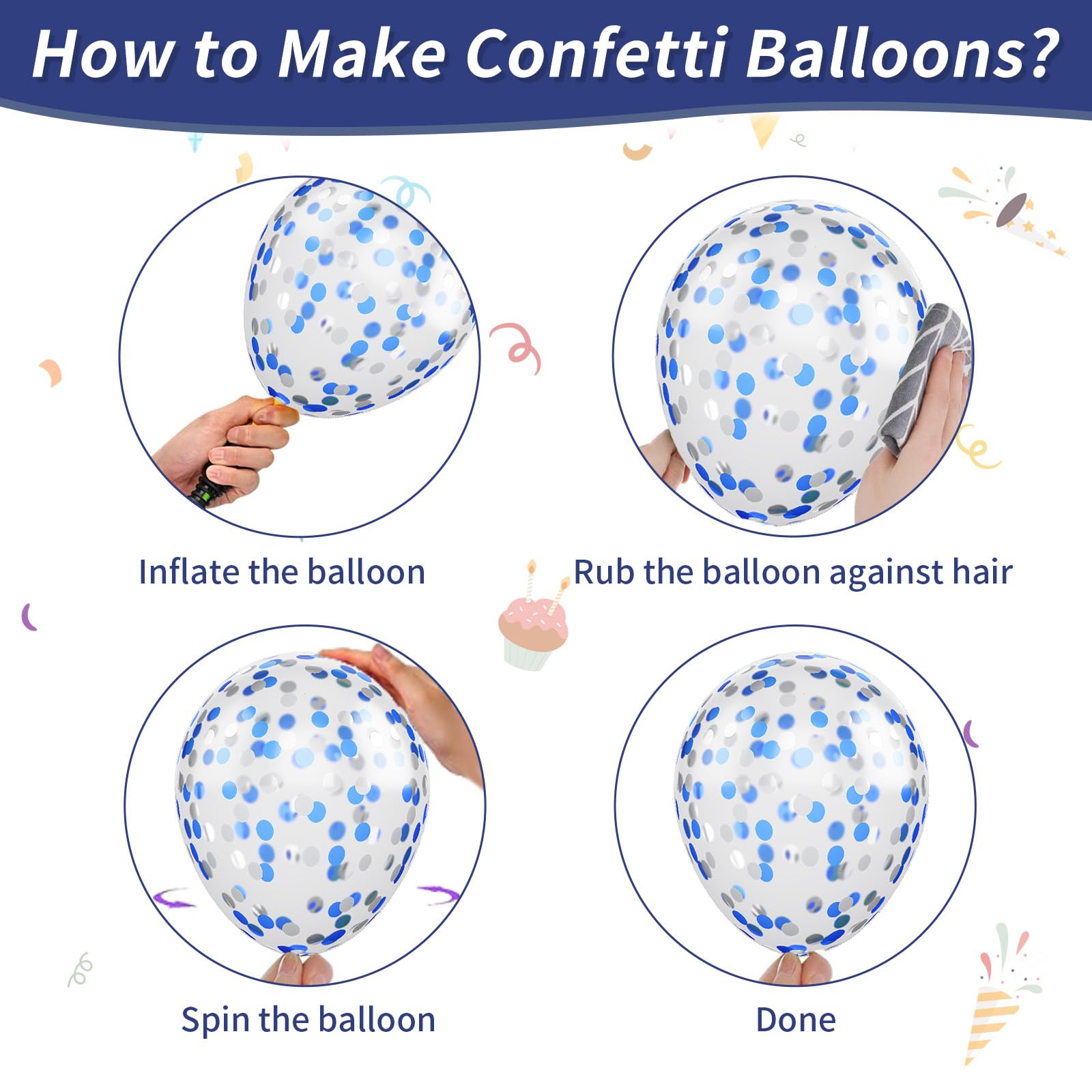 How to Make Confetti Balloons?

Inflate the balloon

Rub the balloon against hair

Spin the balloon

Done