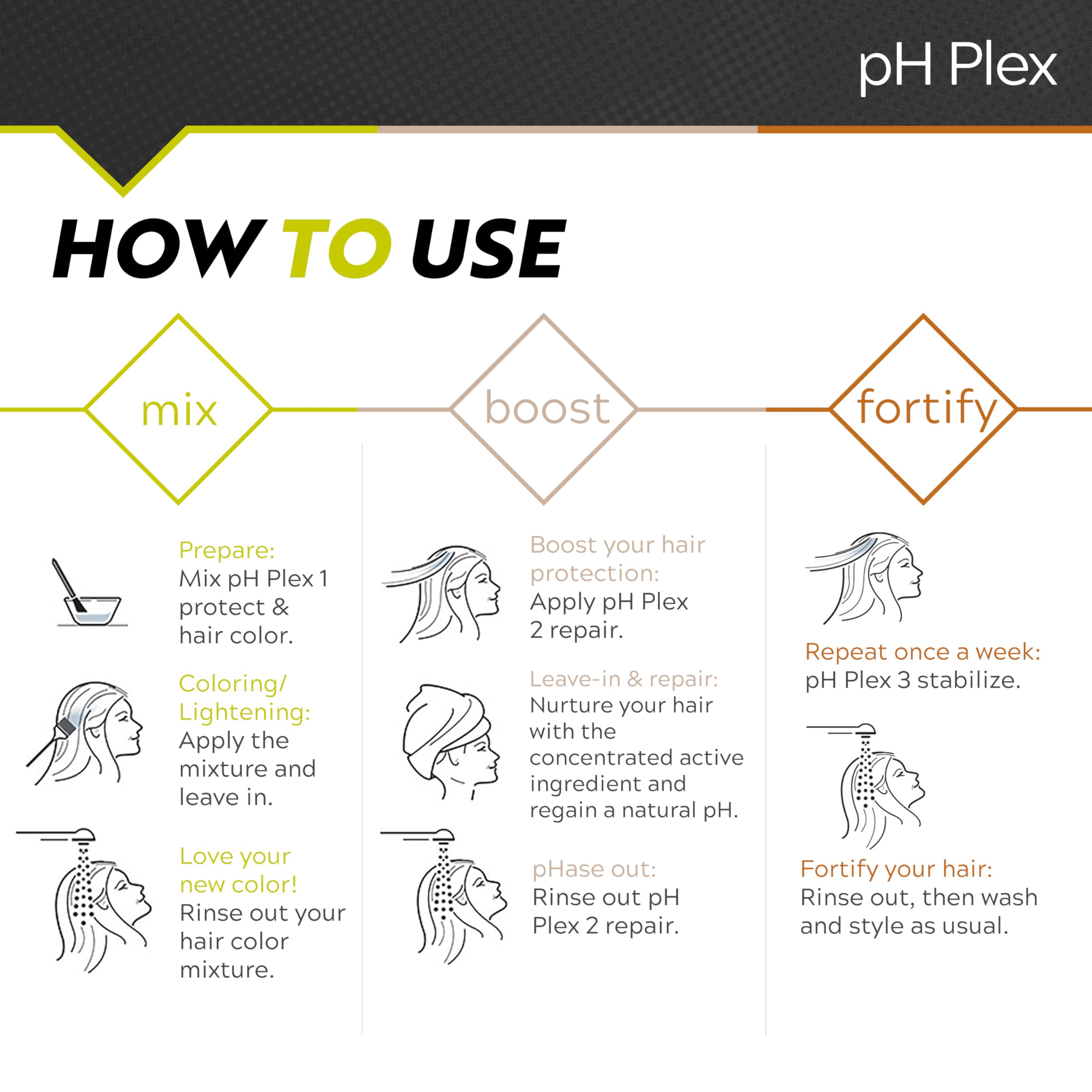 pH Plex

HOW TO USE

mix

Prepare:
Mix pH Plex 1 protect & hair color.

Coloring/ Lightening:
Apply the mixture and leave in.

Love your new color!
Rinse out your hair color mixture.

boost

Boost your hair protection:
Apply pH Plex 2 repair.

Leave-in & repair:
Nurture your hair with the concentrated active ingredient and regain a natural pH.

pHase out:
Rinse out pH Plex 2 repair.

fortify

Repeat once a week:
pH Plex 3 stabilize.

Fortify your hair:
Rinse out, then wash and style as usual.