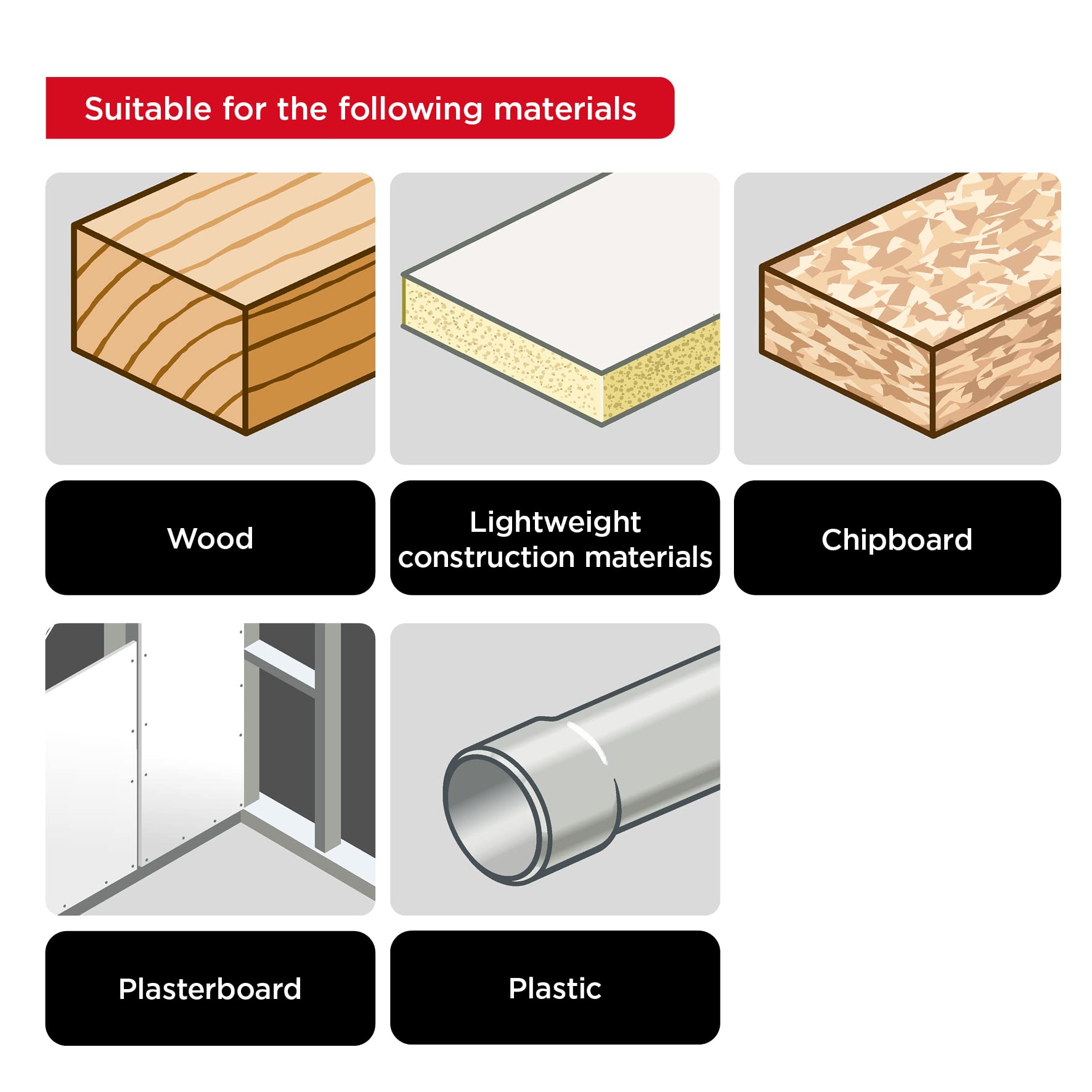 Suitable for the following materials

Wood

Lightweight construction materials

Chipboard

Plasterboard

Plastic