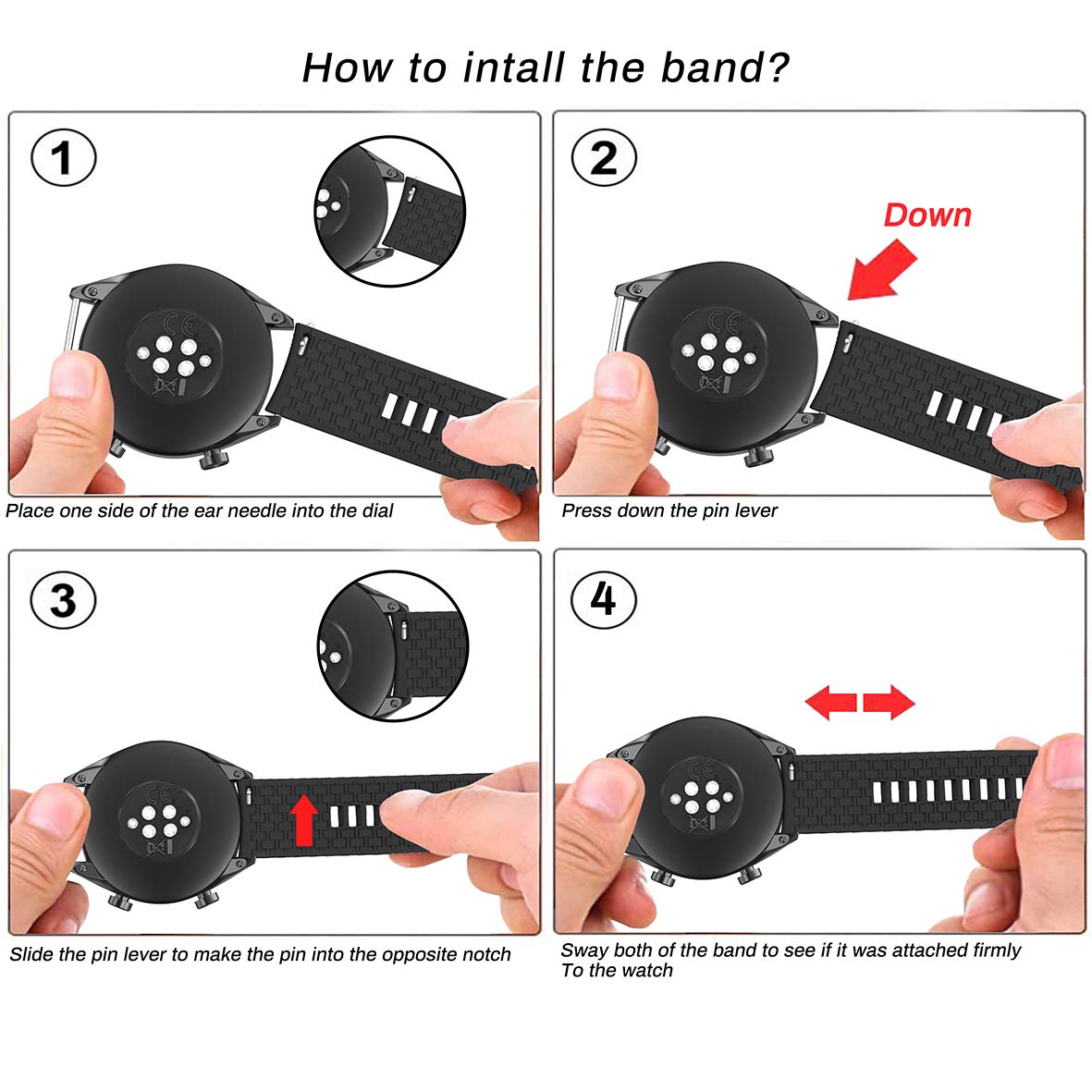 How to intall the band?

1

Place one side of the ear needle into the dial

2

Down

Press down the pin lever

3

Slide the pin lever to make the pin into the opposite notch

4

Sway both of the band to see if it was attached firmly
To the watch