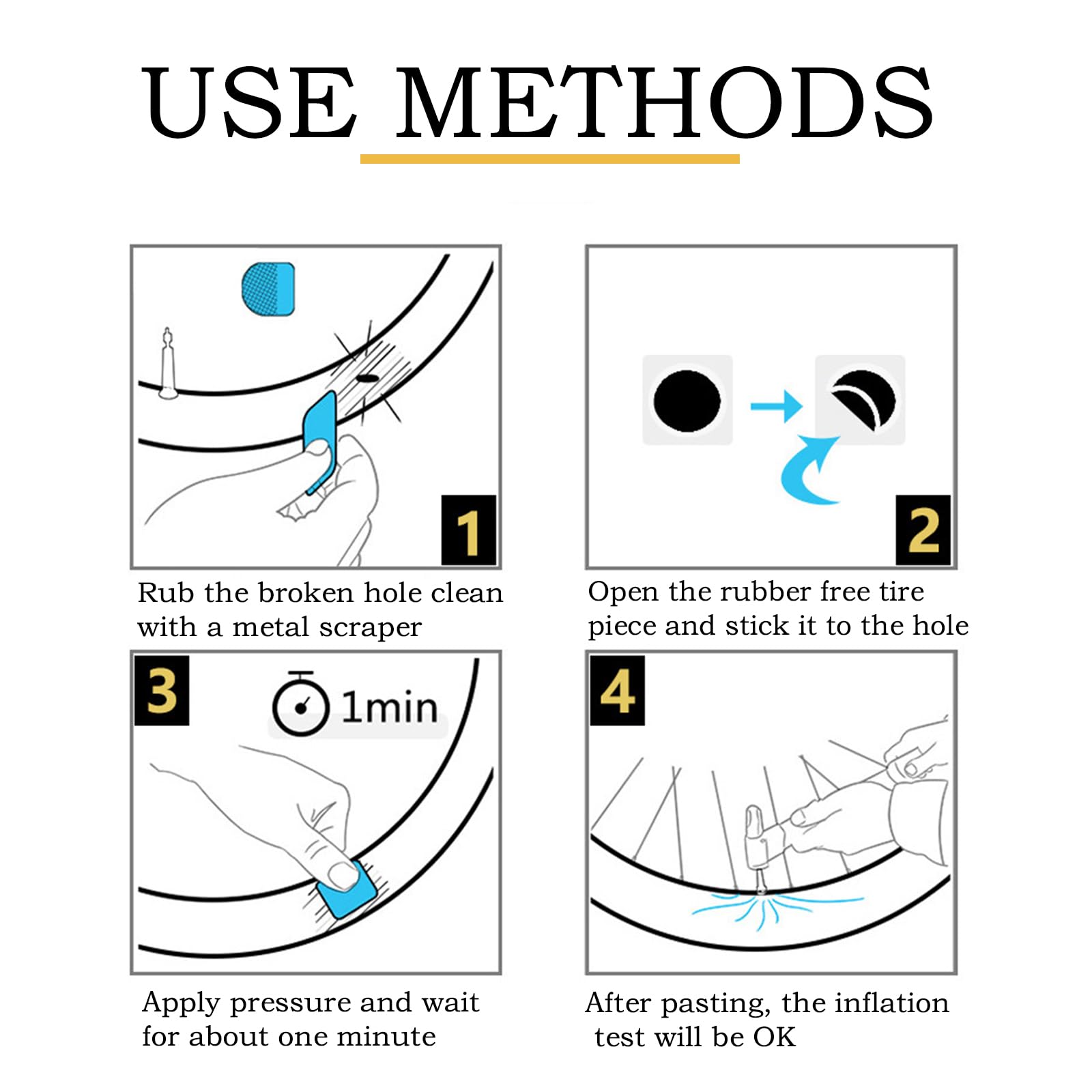 USE METHODS

1

Rub the broken hole clean with a metal scraper

2

Open the rubber free tire piece and stick it to the hole

3

1min

Apply pressure and wait for about one minute

4

After pasting, the inflation test will be OK