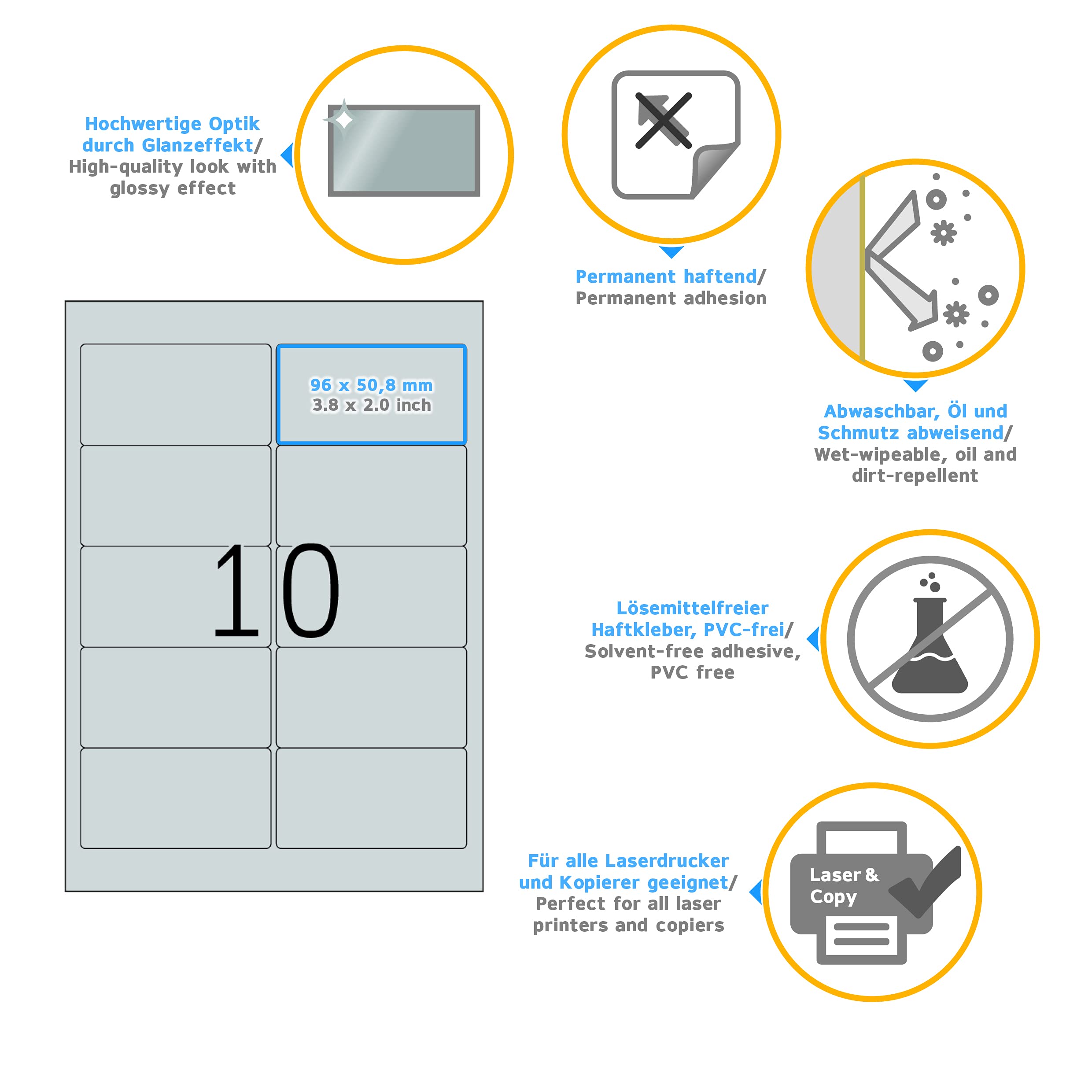 Hochwertige Optik durch Glanzeffekt/ High-quality look with glossy effect

Permanent haftend/ Permanent adhesion

Abwaschbar, Öl und Schmutz abweisend/ Wet-wipeable, oil and dirt-repellent

96 x 50,8 mm
3.8 x 2.0 inch

10

Lösemittelfreier Haftkleber, PVC-frei/ Solvent-free adhesive, PVC free

Für alle Laserdrucker und Kopierer geeignet/ Perfect for all laser printers and copiers

Laser & Copy