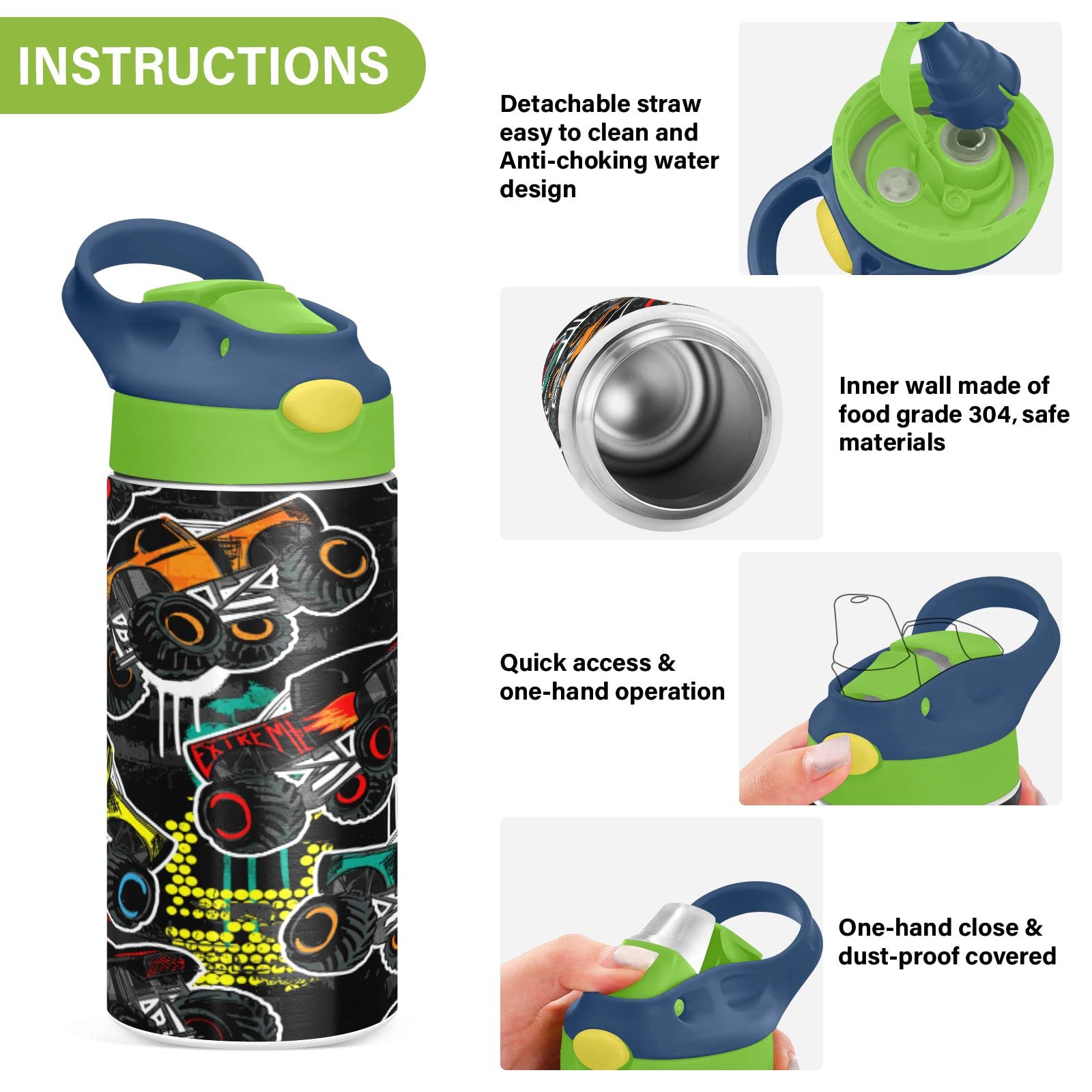 INSTRUCTIONS

Detachable straw easy to clean and Anti-choking water design

Inner wall made of food grade 304, safe materials

Quick access & one-hand operation

One-hand close & dust-proof covered

EXTREME