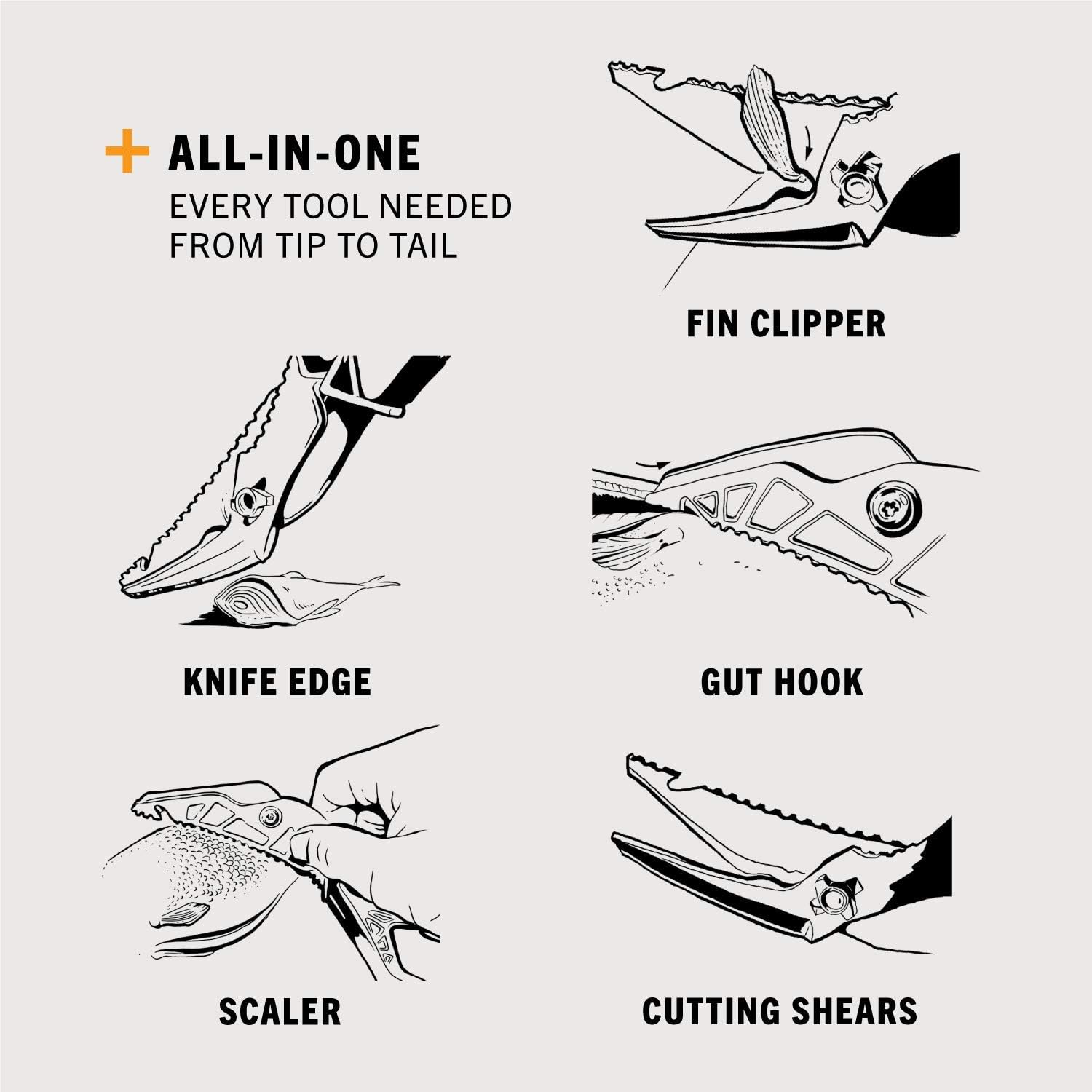 + ALL-IN-ONE
EVERY TOOL NEEDED FROM TIP TO TAIL

FIN CLIPPER

KNIFE EDGE

GUT HOOK

SCALER

CUTTING SHEARS