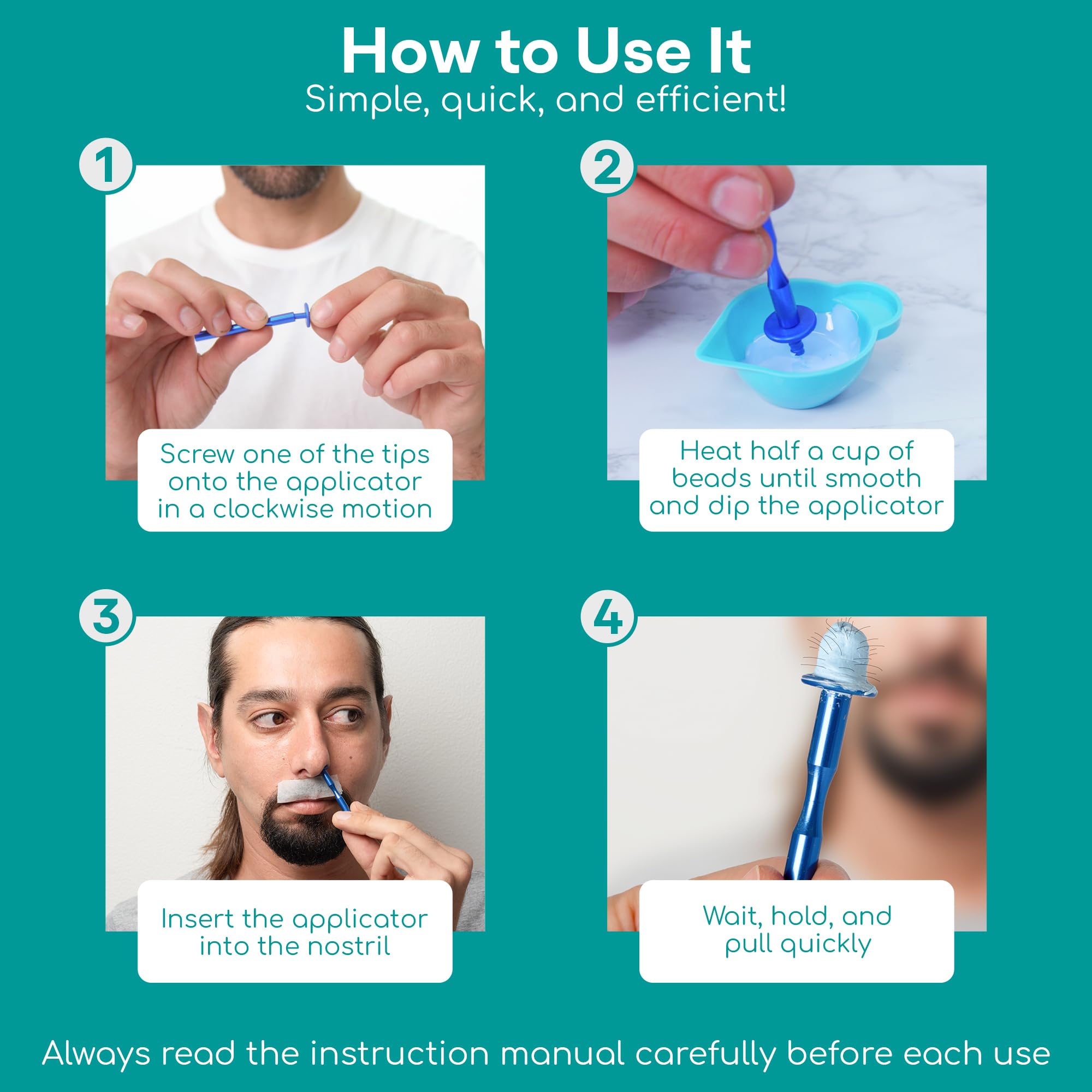 How to Use It
Simple, quick, and efficient!

1
Screw one of the tips onto the applicator in a clockwise motion

2
Heat half a cup of beads until smooth and dip the applicator

3
Insert the applicator into the nostril

4
Wait, hold, and pull quickly

Always read the instruction manual carefully before each use