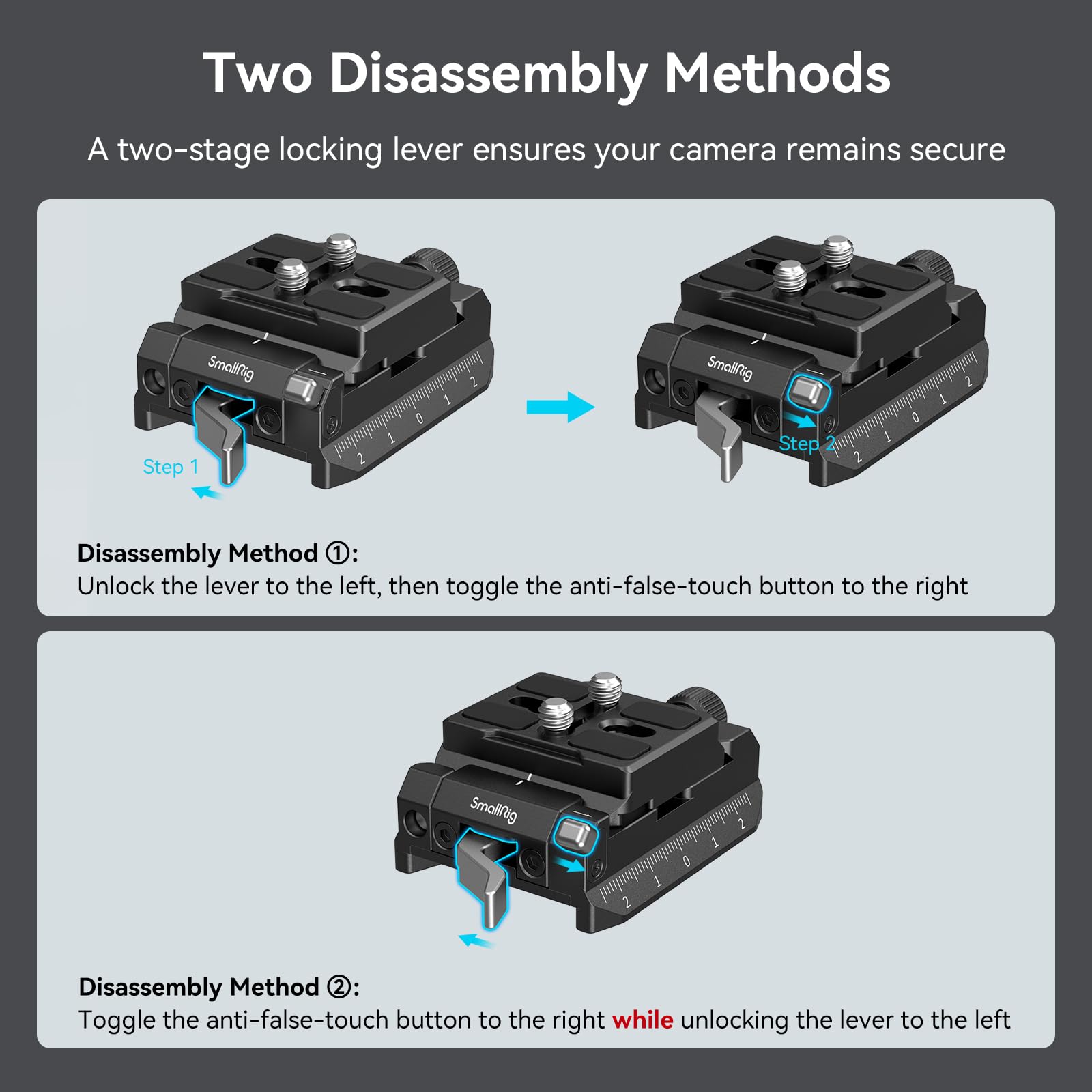 Two Disassembly Methods

A two-stage locking lever ensures your camera remains secure

SmallRig

2 1 0 1 2

Step 1

SmallRig

2 1 0 1 2

Step 2

Disassembly Method ①:
Unlock the lever to the left, then toggle the anti-false-touch button to the right

SmallRig

2 1 0 1 2

Disassembly Method ②:
Toggle the anti-false-touch button to the right while unlocking the lever to the left