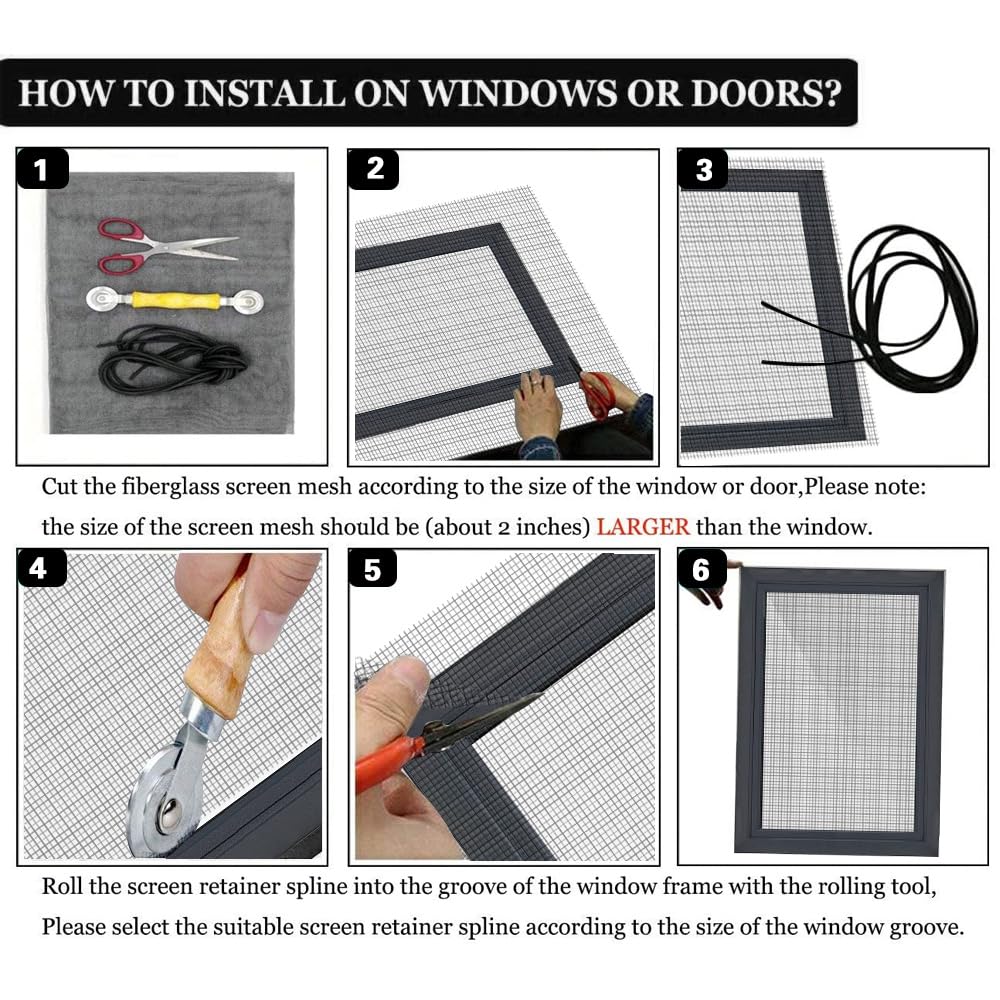 HOW TO INSTALL ON WINDOWS OR DOORS?

1

2

3

Cut the fiberglass screen mesh according to the size of the window or door,Please note: the size of the screen mesh should be (about 2 inches) LARGER than the window.

4

5

6

Roll the screen retainer spline into the groove of the window frame with the rolling tool, Please select the suitable screen retainer spline according to the size of the window groove.