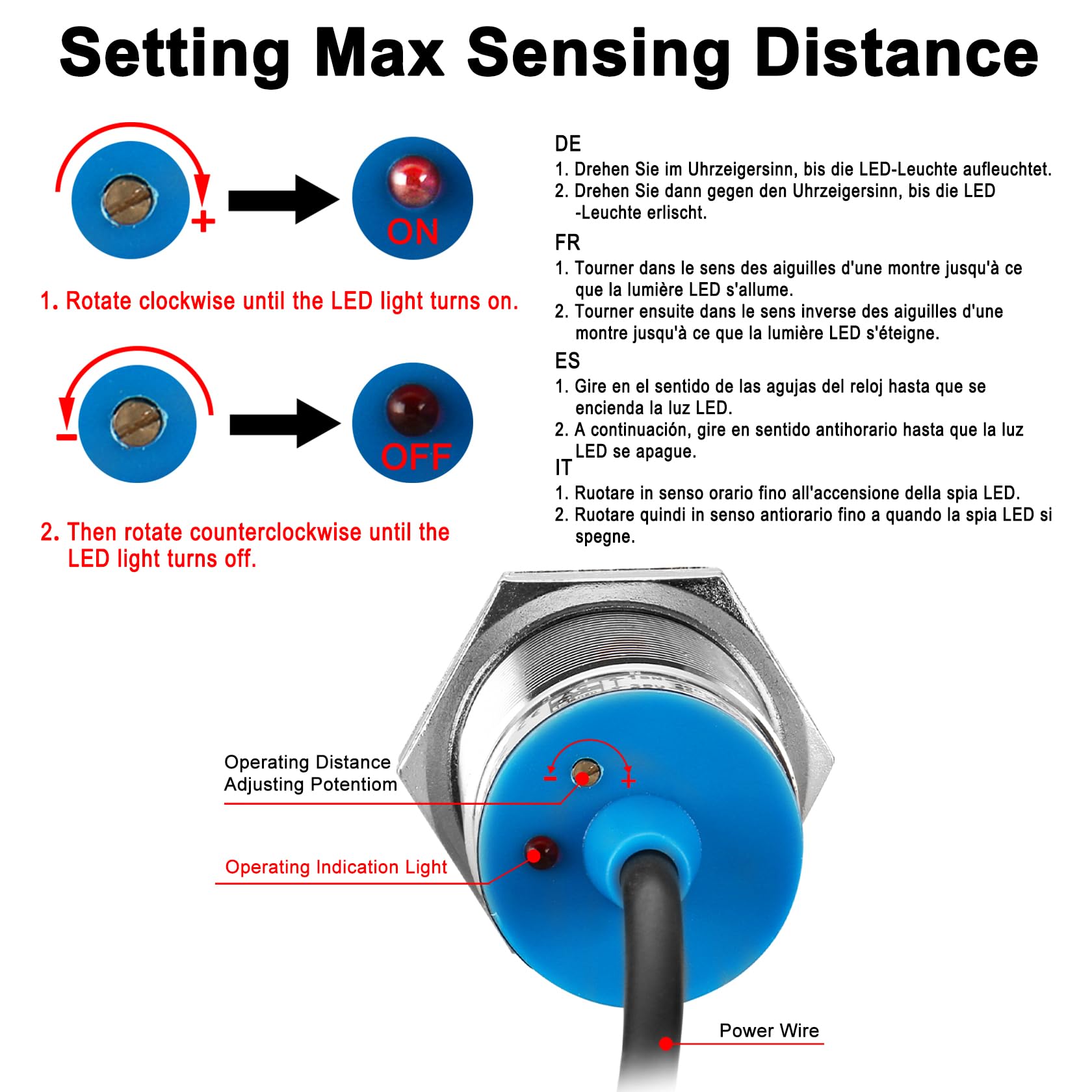 Setting Max Sensing Distance

+

ON

1. Rotate clockwise until the LED light turns on.

-

OFF

2. Then rotate counterclockwise until the LED light turns off.

DE
1. Drehen Sie im Uhrzeigersinn, bis die LED-Leuchte aufleuchtet.
2. Drehen Sie dann gegen den Uhrzeigersinn, bis die LED -Leuchte erlischt.

FR
1. Tourner dans le sens des aiguilles d'une montre jusqu'à ce que la lumière LED s'allume.
2. Tourner ensuite dans le sens inverse des aiguilles d'une montre jusqu'à ce que la lumière LED s'éteigne.

ES
1. Gire en el sentido de las agujas del reloj hasta que se encienda la luz LED.
2. A continuación, gire en sentido antihorario hasta que la luz LED se apague.

IT
1. Ruotare in senso orario fino all'accensione della spia LED.
2. Ruotare quindi in senso antiorario fino a quando la spia LED si spegne.

Operating Distance Adjusting Potentiom

-

+

Operating Indication Light

Power Wire