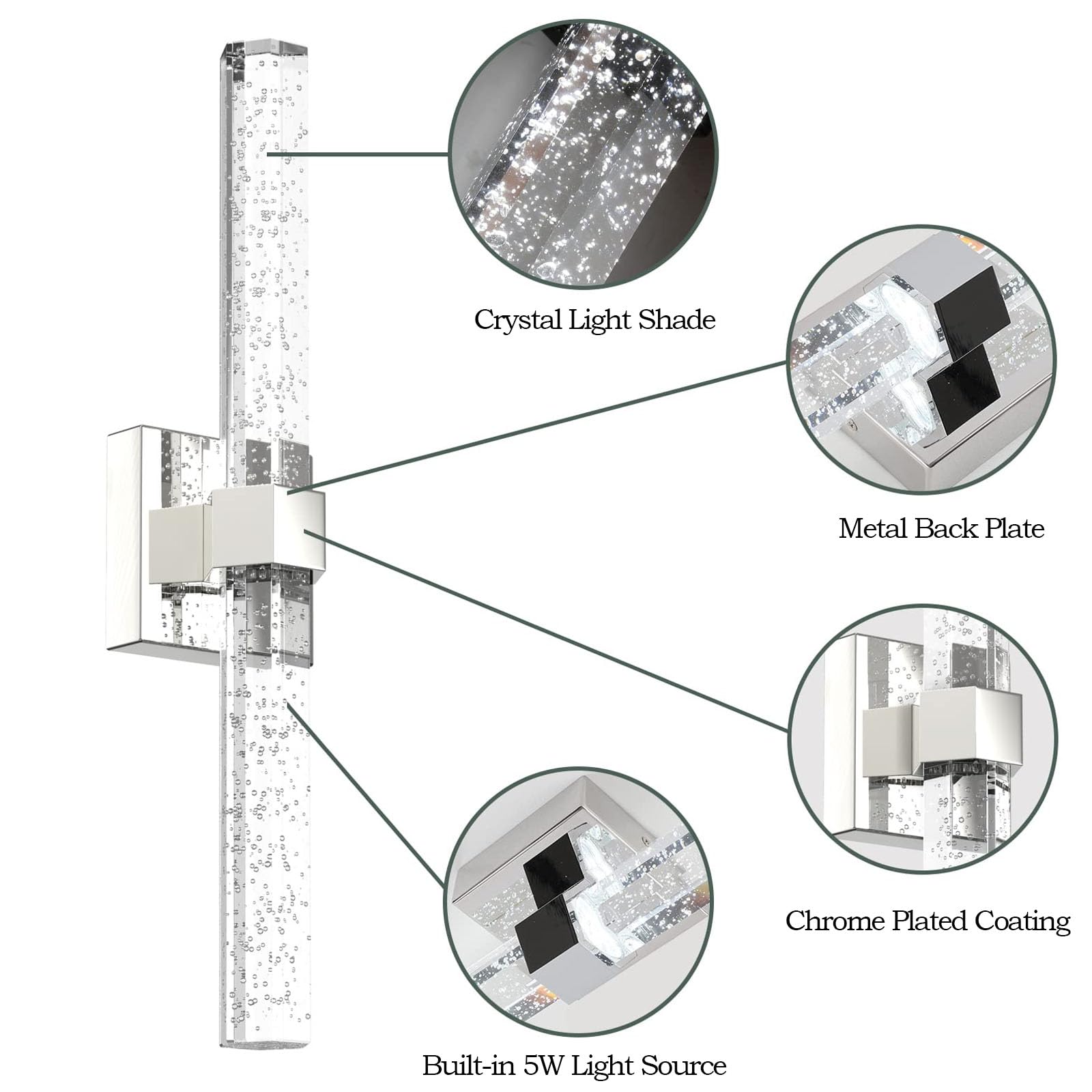 Crystal Light Shade

Metal Back Plate

Chrome Plated Coating

Built-in 5W Light Source