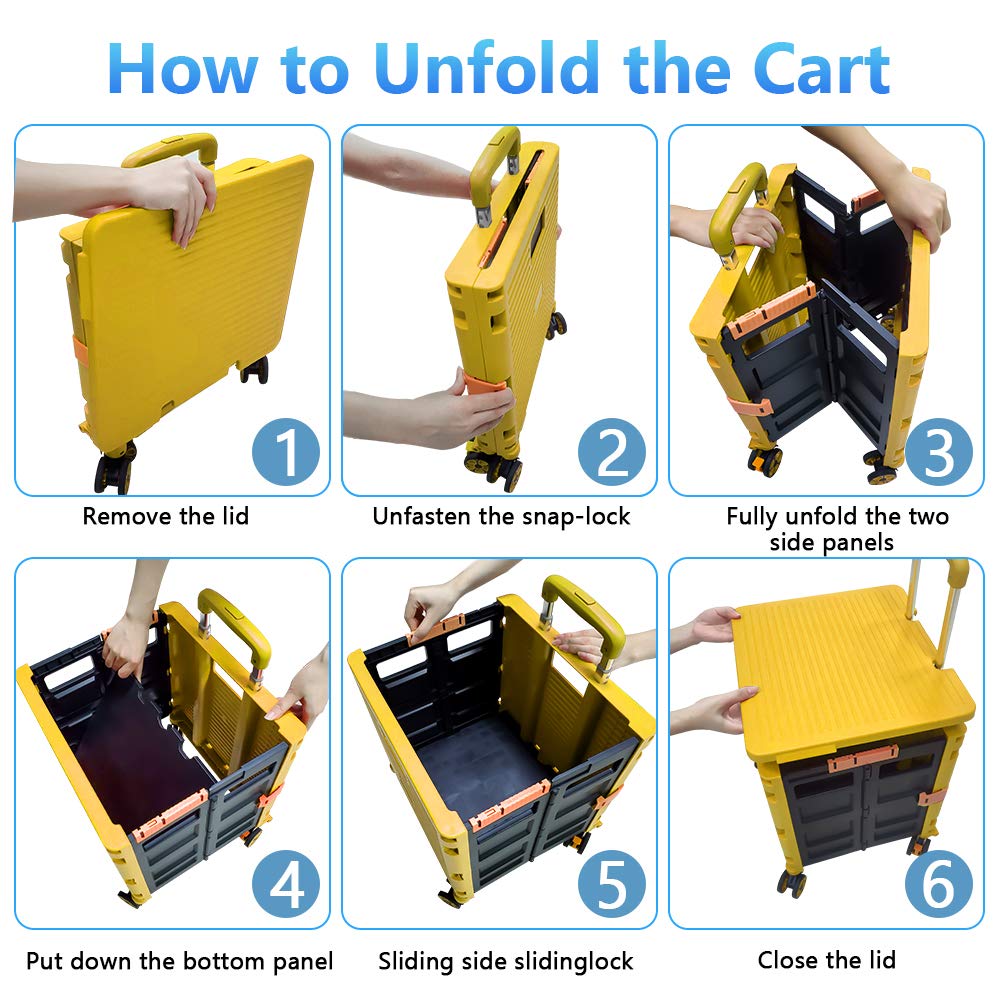 How to Unfold the Cart

1

Remove the lid

2

Unfasten the snap-lock

3

Fully unfold the two side panels

4

Put down the bottom panel

5

Sliding side slidinglock

6

Close the lid