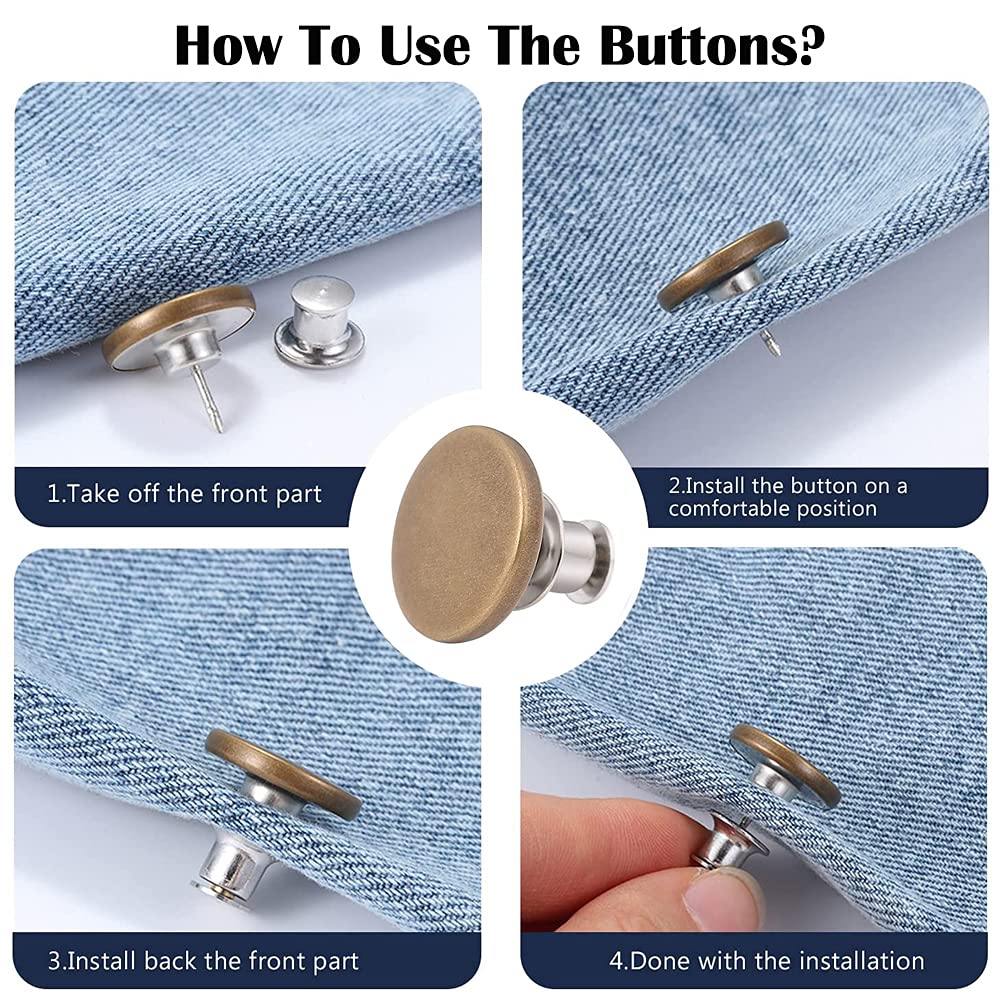 How To Use The Buttons?

1.Take off the front part

2.Install the button on a comfortable position

3.Install back the front part

4.Done with the installation