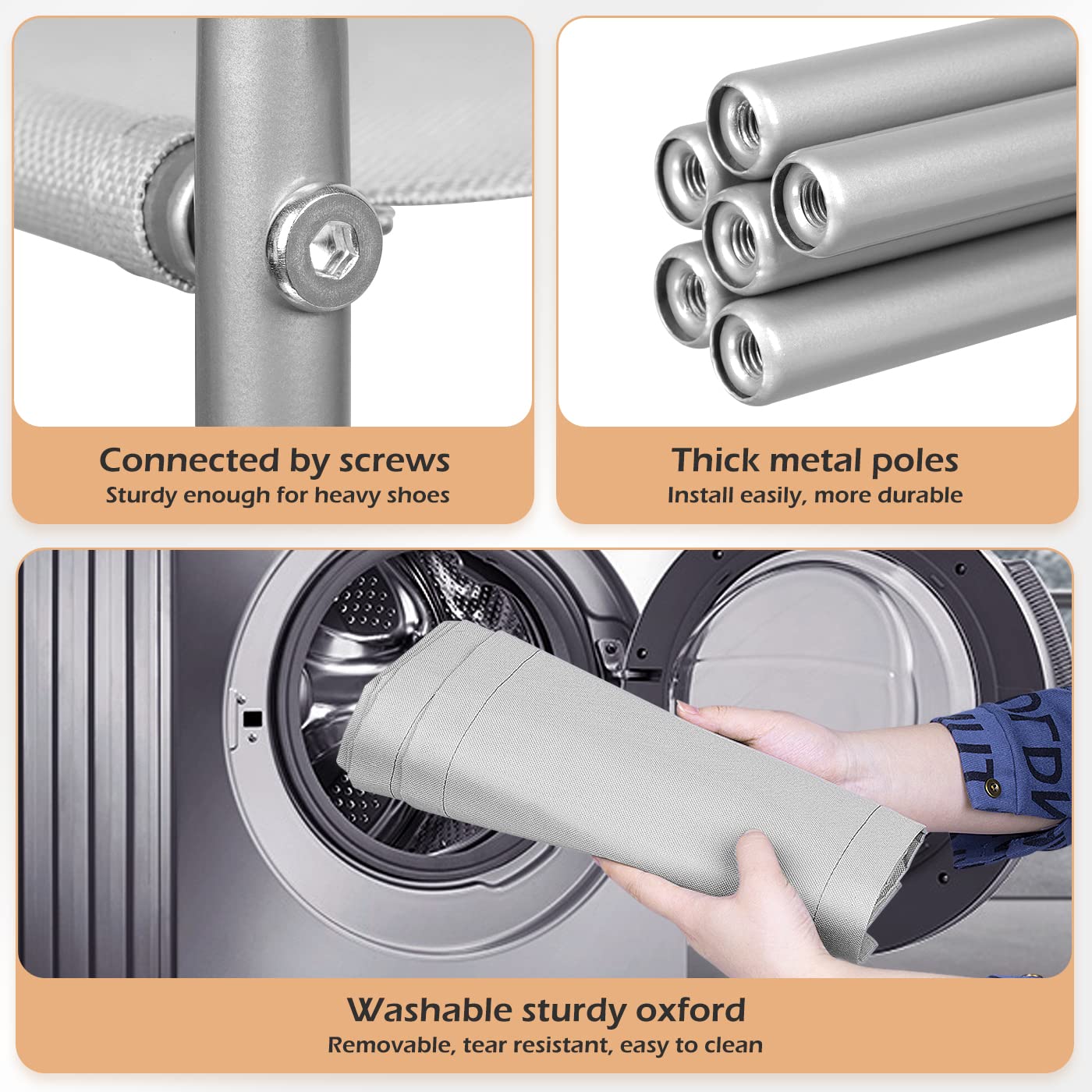 Connected by screws
Sturdy enough for heavy shoes

Thick metal poles
Install easily, more durable

Washable sturdy oxford
Removable, tear resistant, easy to clean