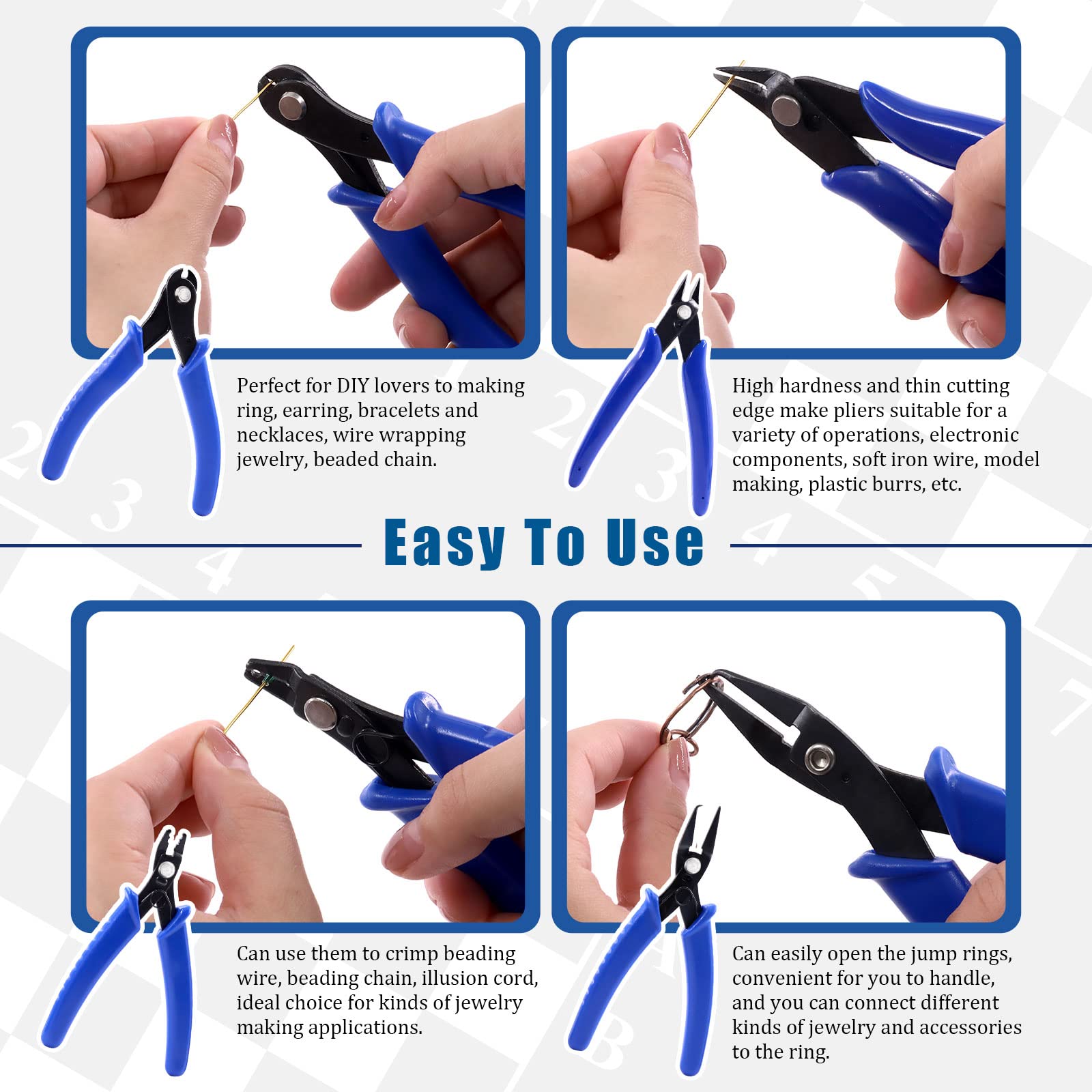 Perfect for DIY lovers to making ring, earring, bracelets and necklaces, wire wrapping jewelry, beaded chain.

High hardness and thin cutting edge make pliers suitable for a variety of operations, electronic components, soft iron wire, model making, plastic burrs, etc.

Easy To Use

Can use them to crimp beading wire, beading chain, illusion cord, ideal choice for kinds of jewelry making applications.

Can easily open the jump rings, convenient for you to handle, and you can connect different kinds of jewelry and accessories to the ring.