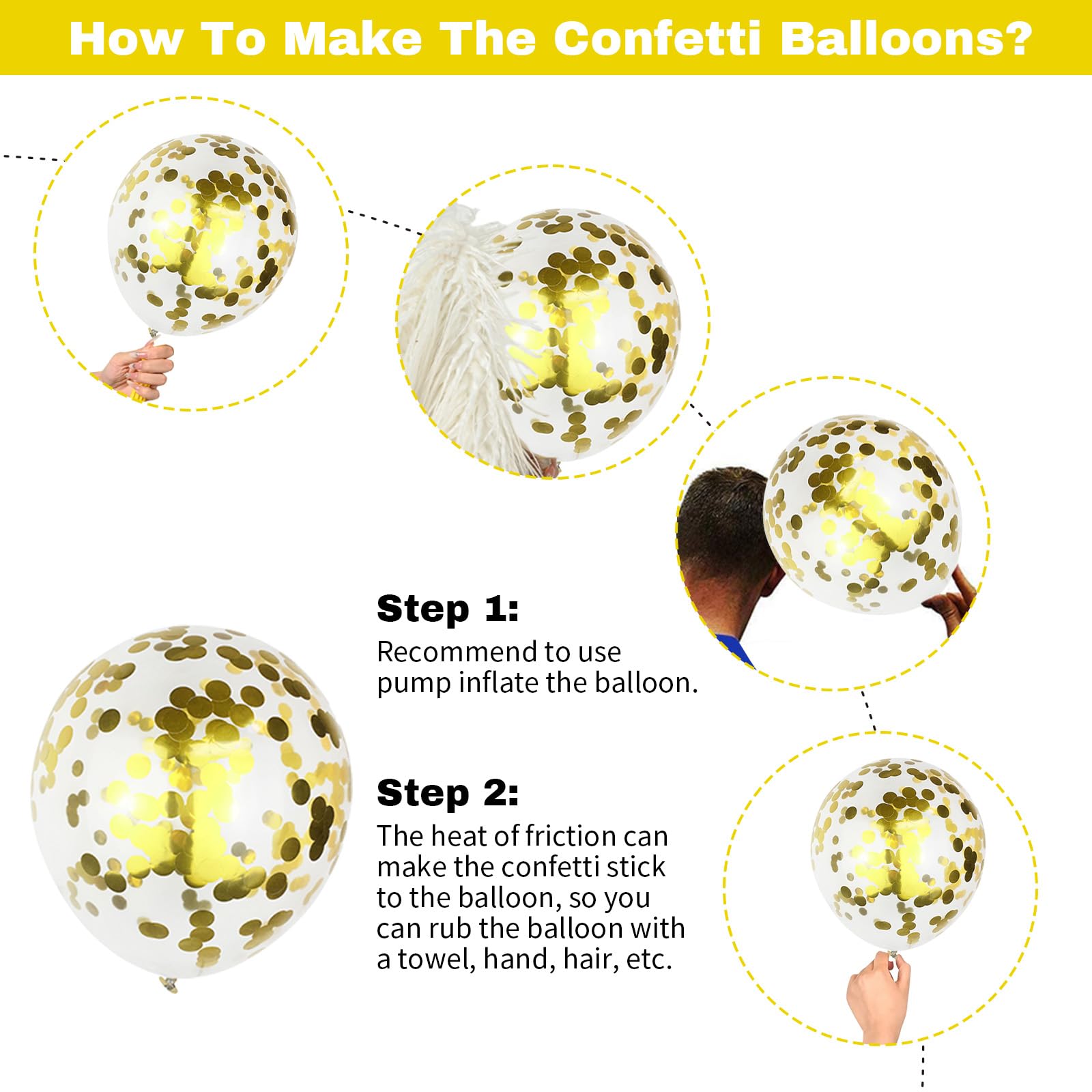 How To Make The Confetti Balloons?

Step 1:
Recommend to use pump inflate the balloon.

Step 2:
The heat of friction can make the confetti stick to the balloon, so you can rub the balloon with a towel, hand, hair, etc.