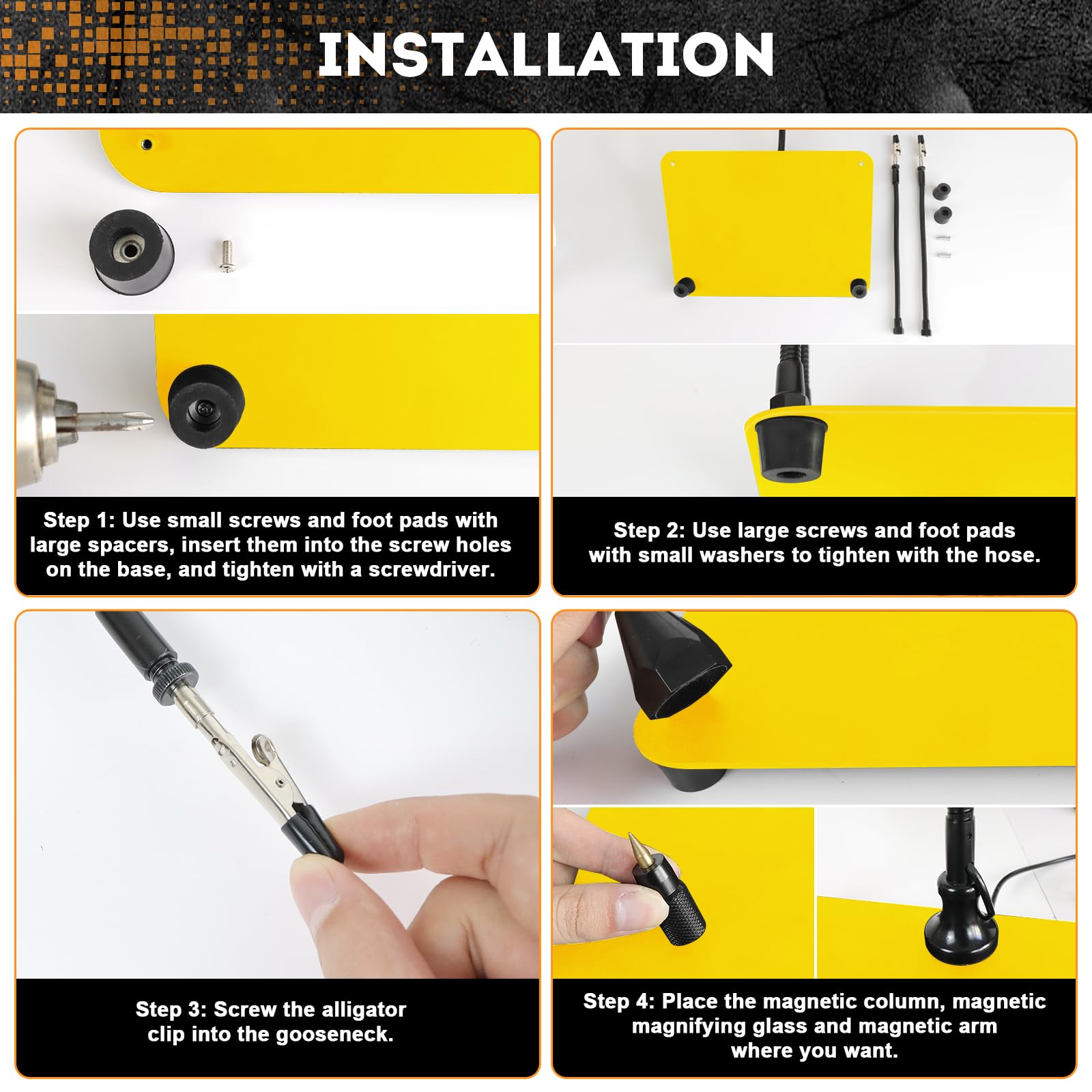 INSTALLATION

Step 1: Use small screws and foot pads with large spacers, insert them into the screw holes on the base, and tighten with a screwdriver.

Step 2: Use large screws and foot pads with small washers to tighten with the hose.

Step 3: Screw the alligator clip into the gooseneck.

Step 4: Place the magnetic column, magnetic magnifying glass and magnetic arm where you want.