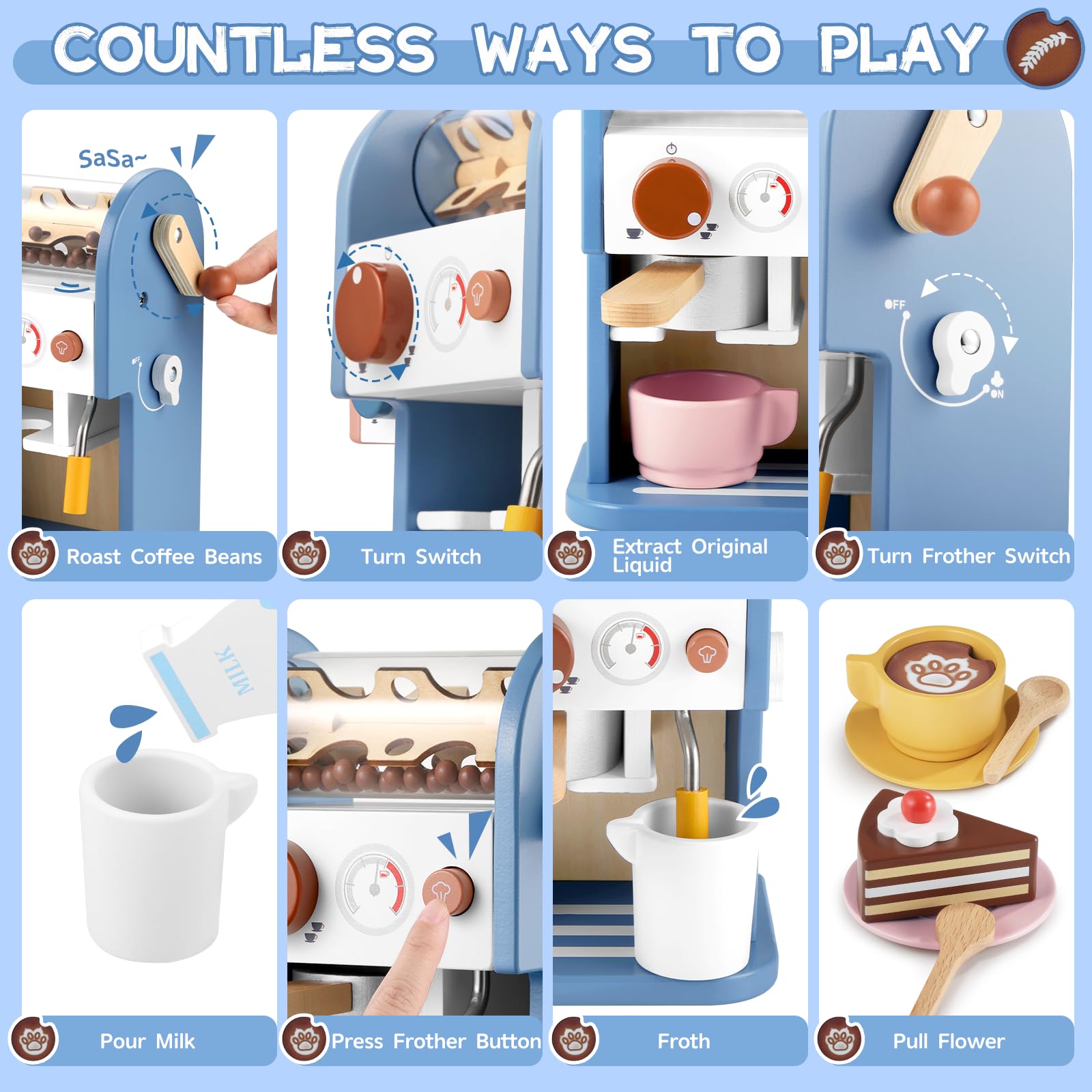 COUNTLESS WAYS TO PLAY

SaSa~

Roast Coffee Beans

Turn Switch

Extract Original Liquid

OFF

ON

Turn Frother Switch

MILK

Pour Milk

Press Frother Button

Froth

Pull Flower