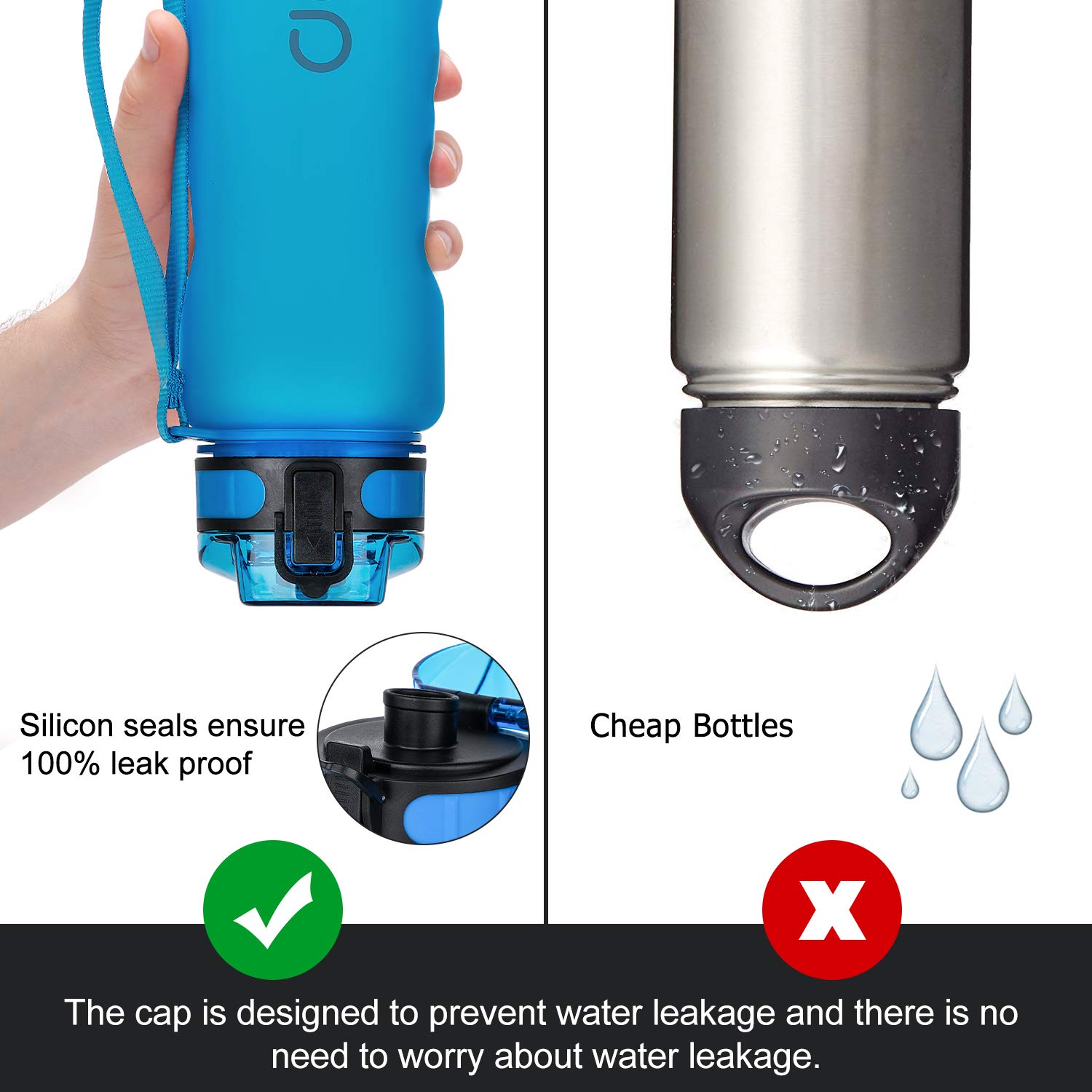 Silicon seals ensure 100% leak proof

Cheap Bottles

The cap is designed to prevent water leakage and there is no need to worry about water leakage.