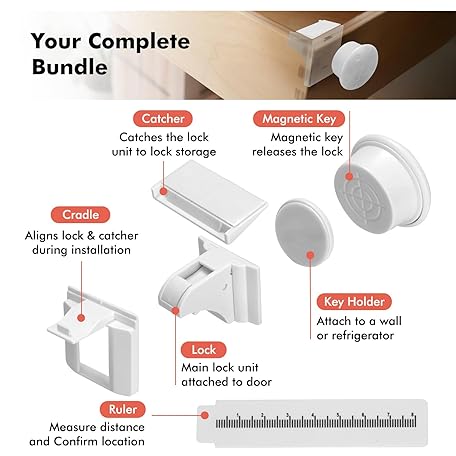 Your Complete Bundle

Catcher
Catches the lock unit to lock storage

Magnetic Key
Magnetic key releases the lock

Cradle
Aligns lock & catcher during installation

Key Holder
Attach to a wall or refrigerator

Lock
Main lock unit attached to door

Ruler
Measure distance and Confirm location

1 2 3 4 5 6 7 8